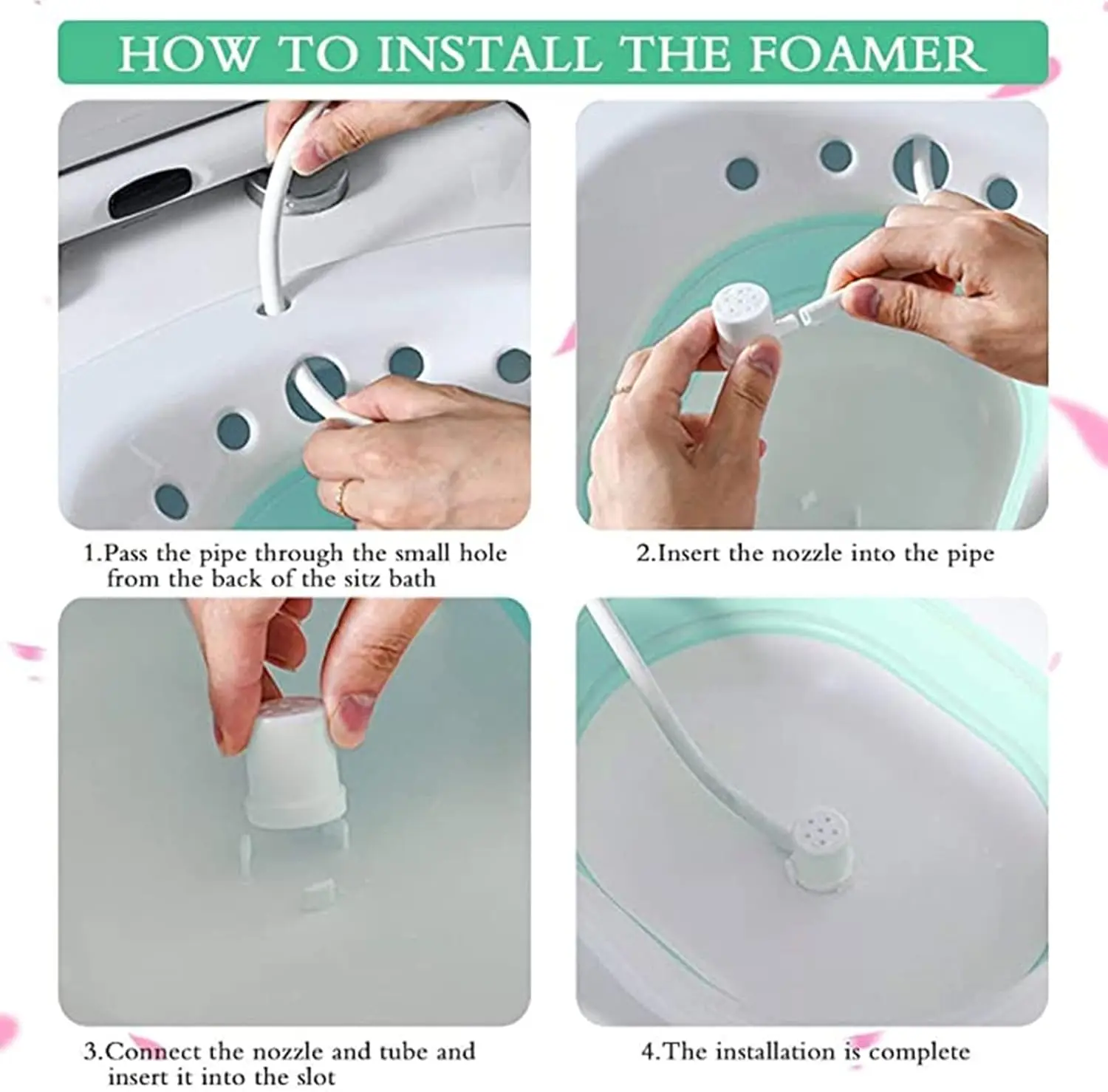 HOW TO INSTALL THE FOAMER

1.Pass the pipe through the small hole from the back of the sitz bath

2.Insert the nozzle into the pipe

3.Connect the nozzle and tube and insert it into the slot

4.The installation is complete