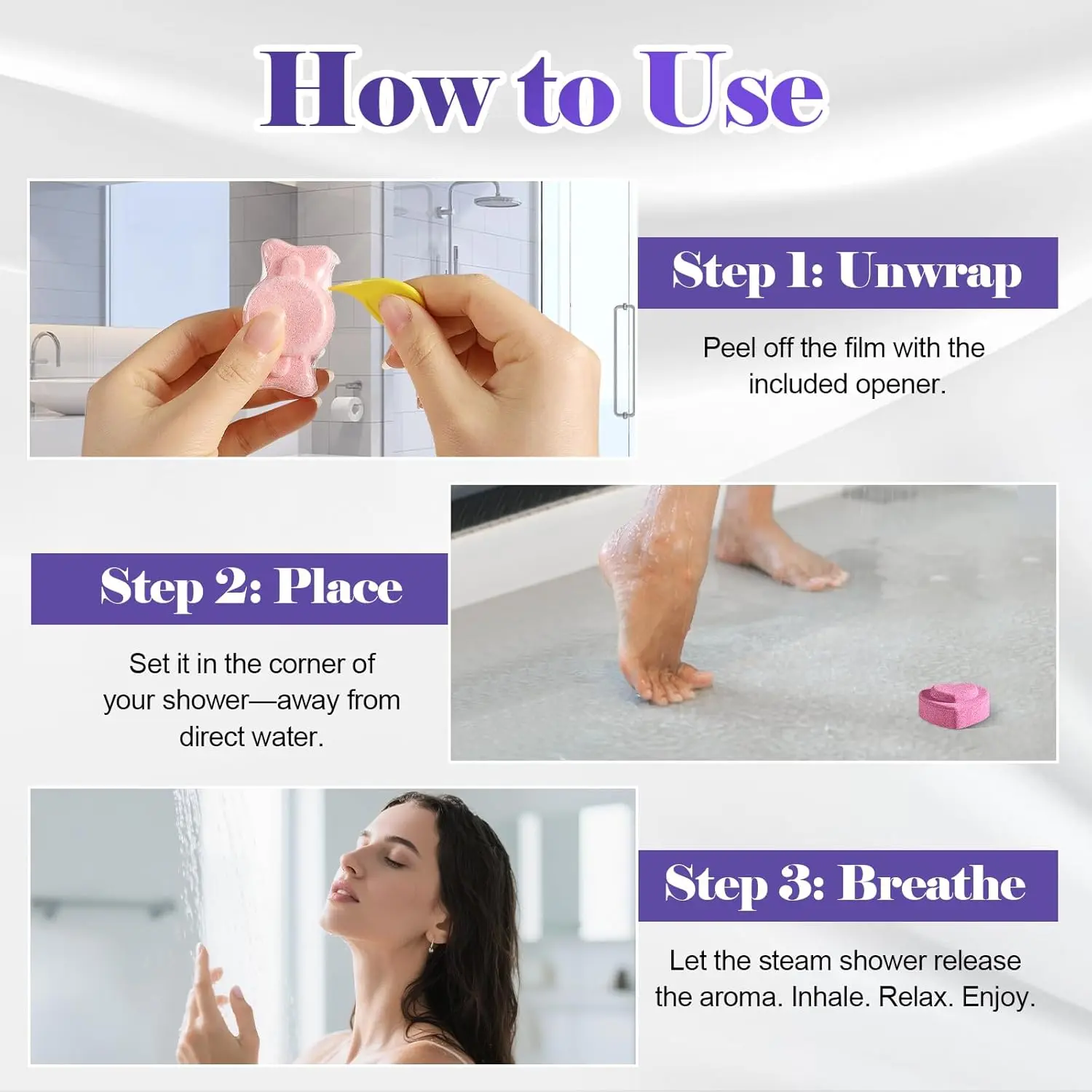 How to Use

Step 1: Unwrap

Peel off the film with the included opener.

Step 2: Place

Set it in the corner of your shower—away from direct water.

Step 3: Breathe

Let the steam shower release the aroma. Inhale. Relax. Enjoy.