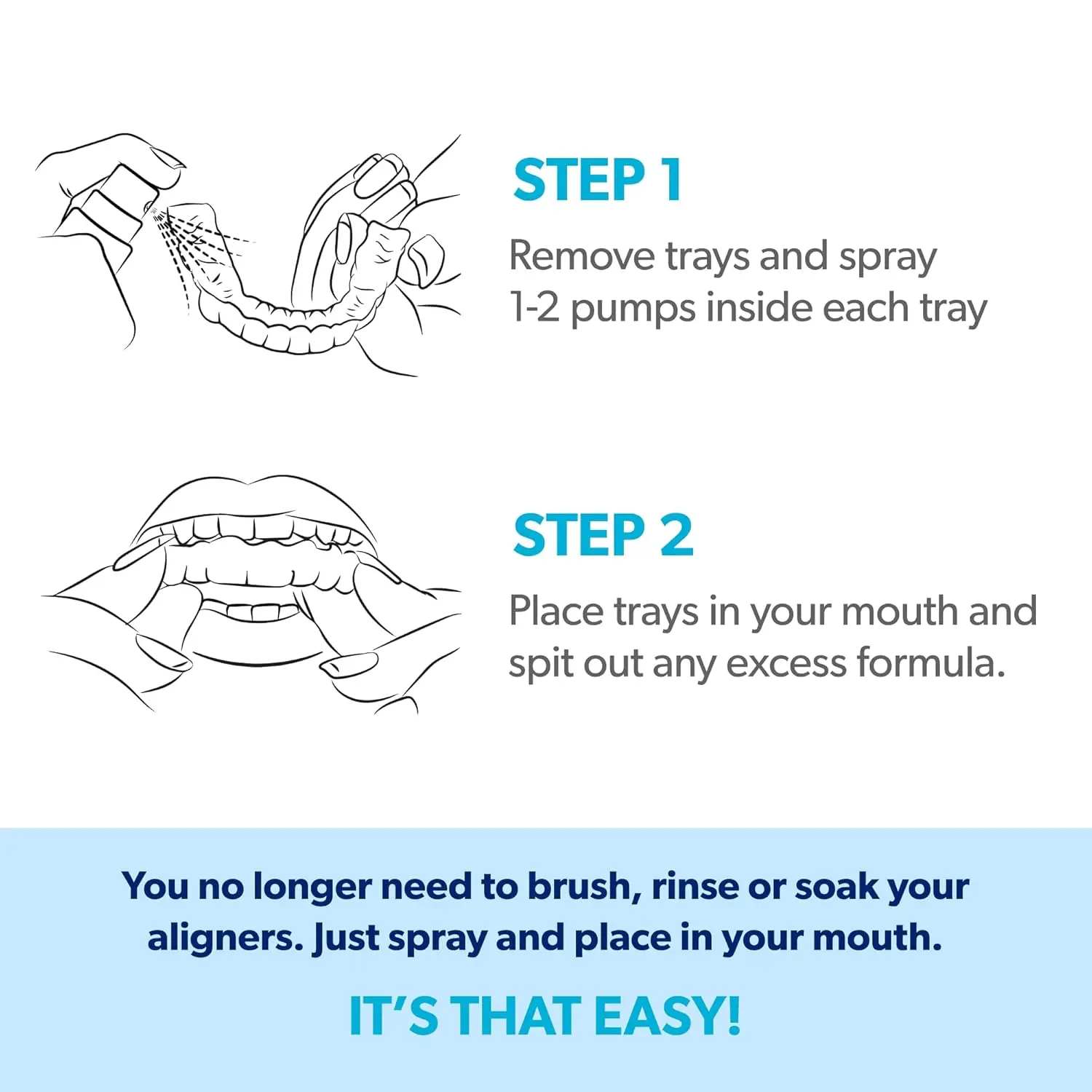 STEP 1

Remove trays and spray 1-2 pumps inside each tray

STEP 2

Place trays in your mouth and spit out any excess formula.

You no longer need to brush, rinse or soak your aligners. Just spray and place in your mouth.

IT'S THAT EASY!