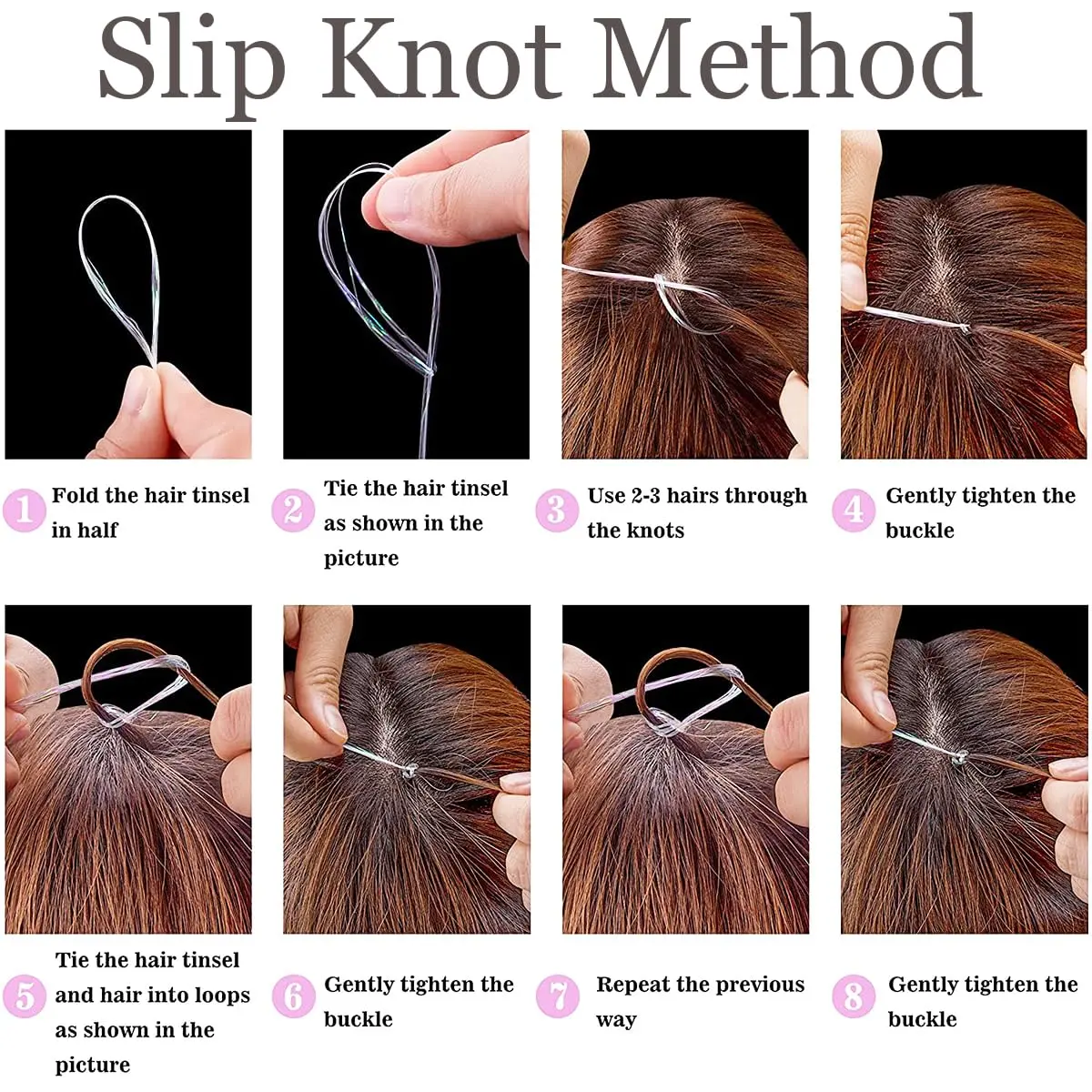 Slip Knot Method

1 Fold the hair tinsel in half

2 Tie the hair tinsel as shown in the picture

3 Use 2-3 hairs through the knots

4 Gently tighten the buckle

5 Tie the hair tinsel and hair into loops as shown in the picture

6 Gently tighten the buckle

7 Repeat the previous way

8 Gently tighten the buckle