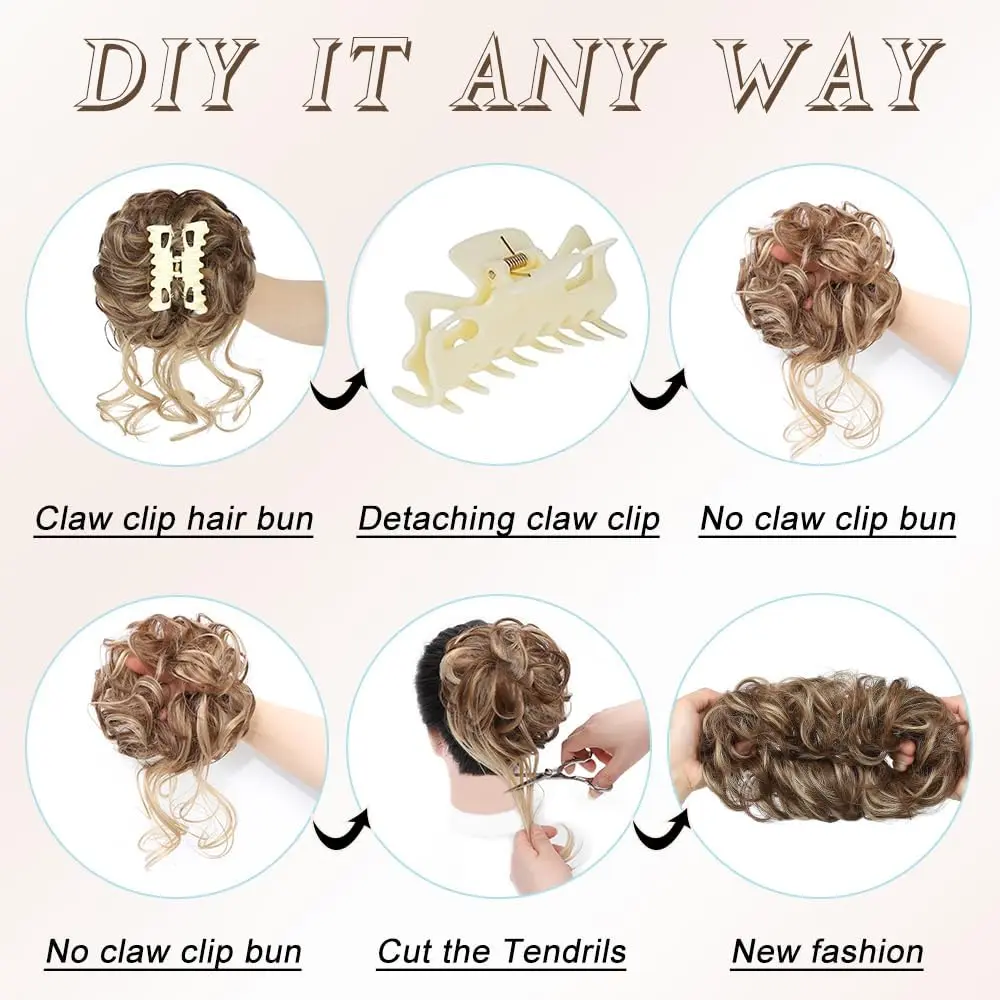 DIY IT ANY WAY

Claw clip hair bun

Detaching claw clip

No claw clip bun

No claw clip bun

Cut the Tendrils

New fashion