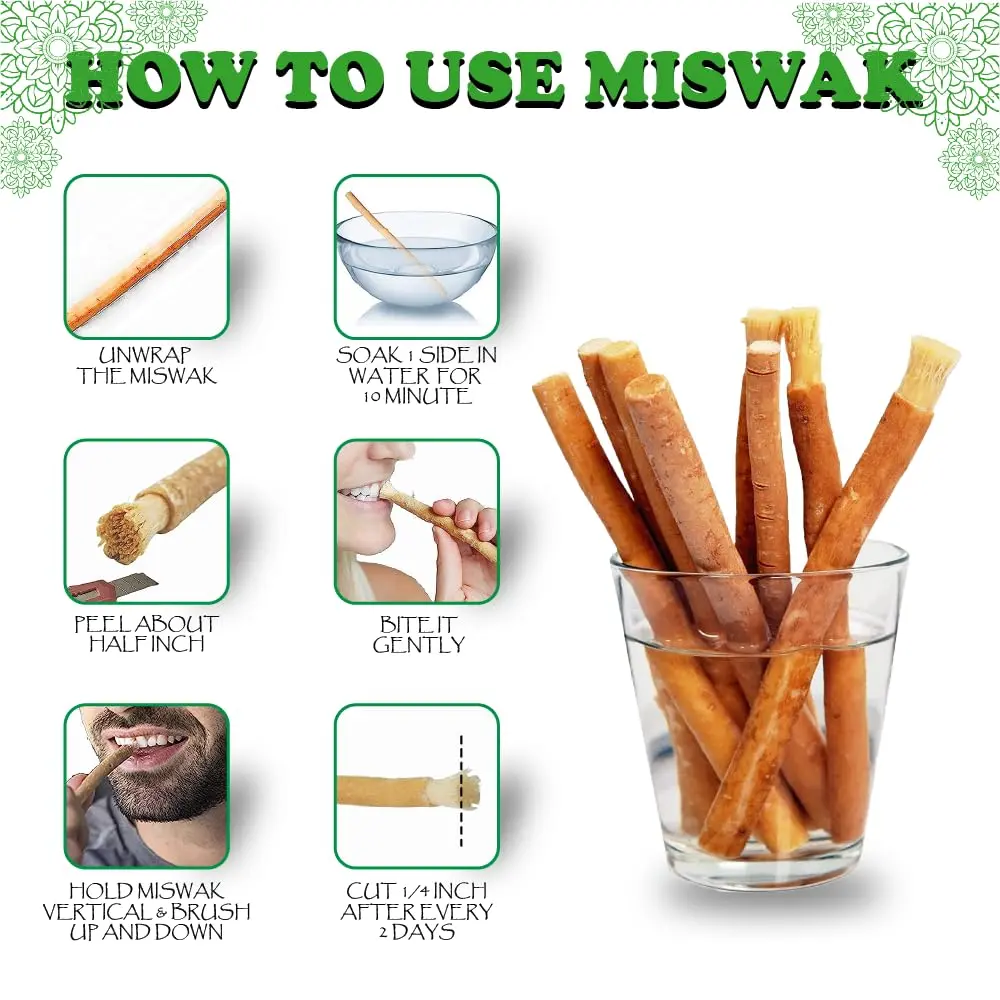 HOW TO USE MISWAK

UNWRAP THE MISWAK

SOAK 1 SIDE IN WATER FOR 10 MINUTE

PEEL ABOUT HALF INCH

BITE IT GENTLY

HOLD MISWAK VERTICAL & BRUSH UP AND DOWN

CUT 1/4 INCH AFTER EVERY 2 DAYS