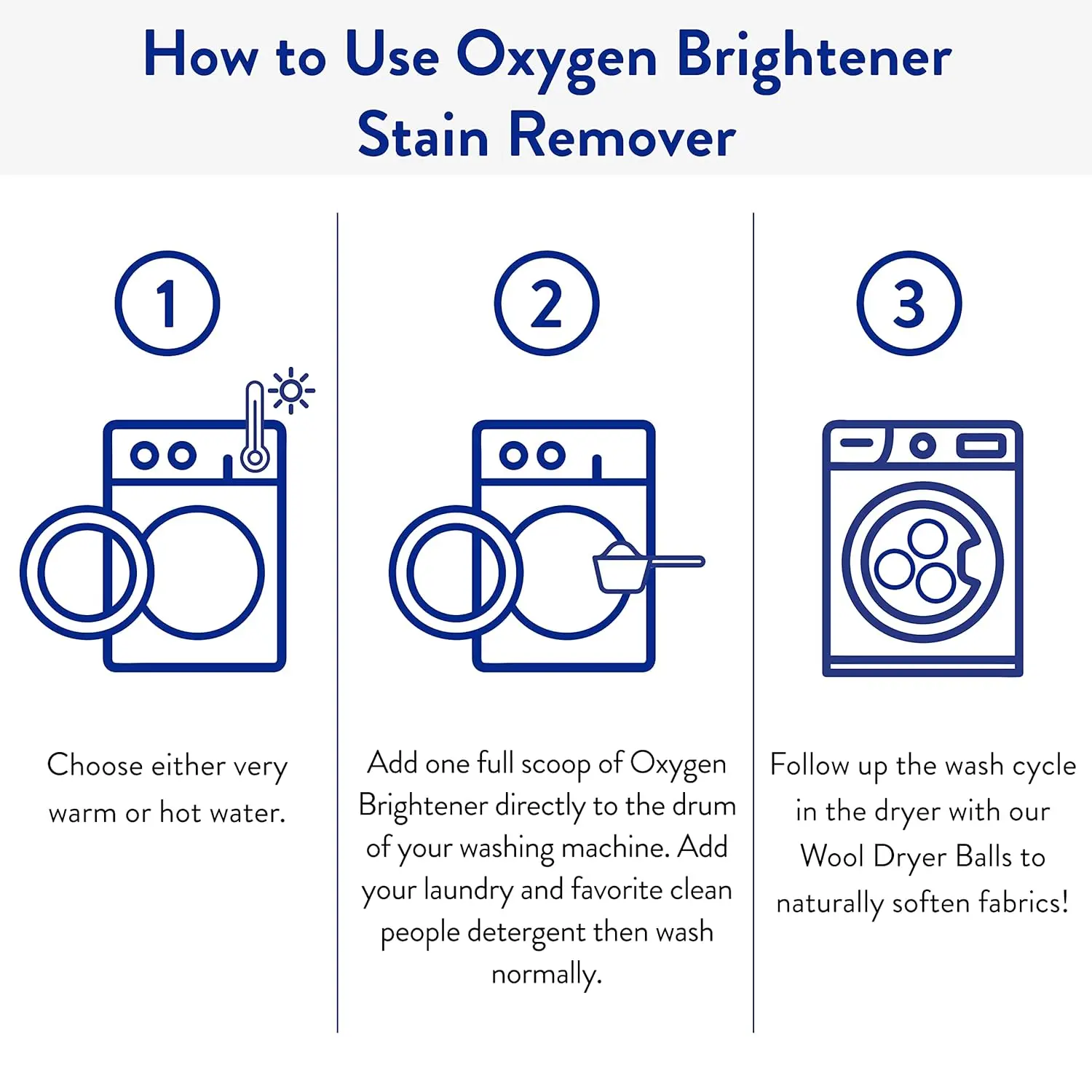 How to Use Oxygen Brightener Stain Remover

1

Choose either very warm or hot water.

2

Add one full scoop of Oxygen Brightener directly to the drum of your washing machine. Add your laundry and favorite clean people detergent then wash normally.

3

Follow up the wash cycle in the dryer with our Wool Dryer Balls to naturally soften fabrics!