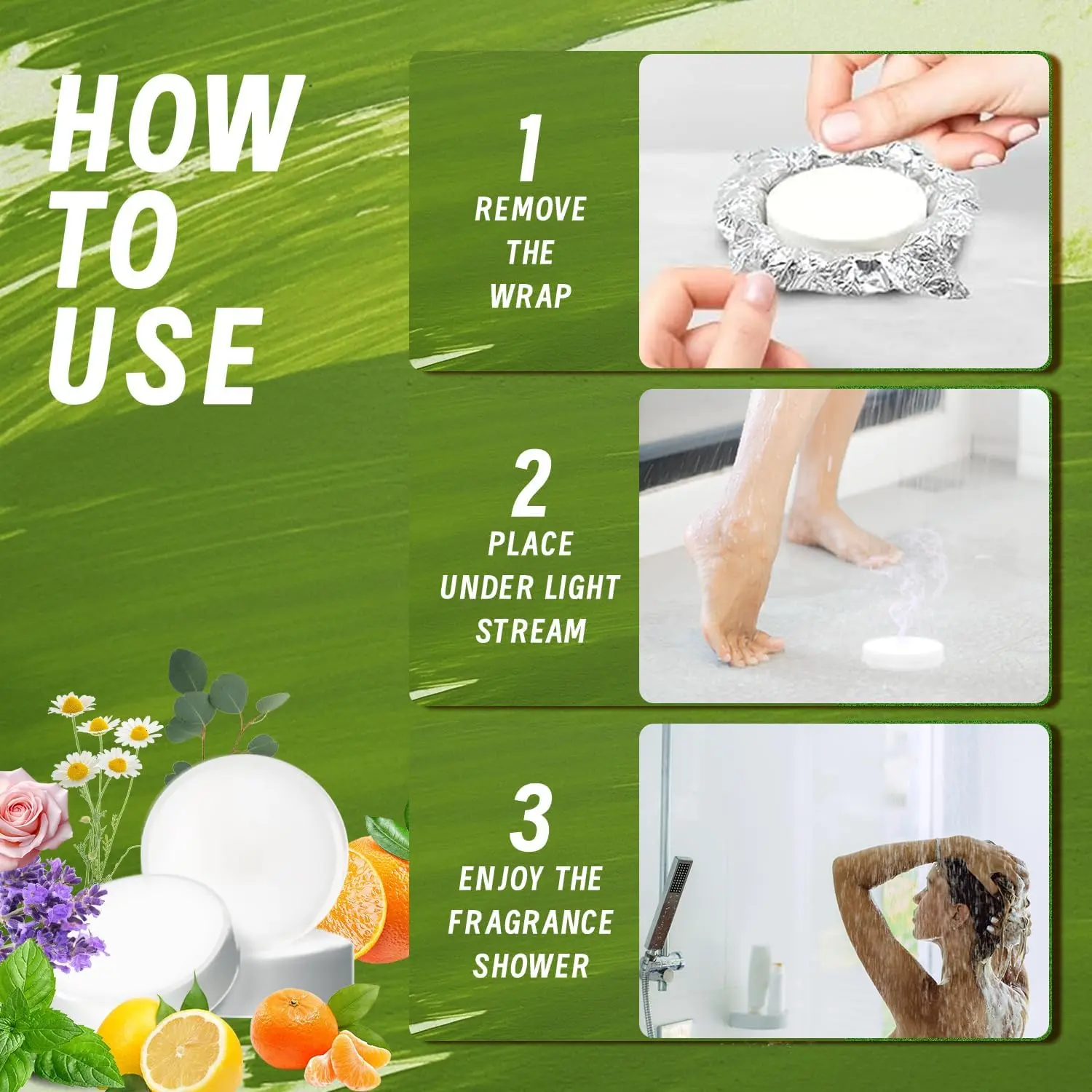 HOW TO USE

1
REMOVE THE WRAP

2
PLACE UNDER LIGHT STREAM

3
ENJOY THE FRAGRANCE SHOWER