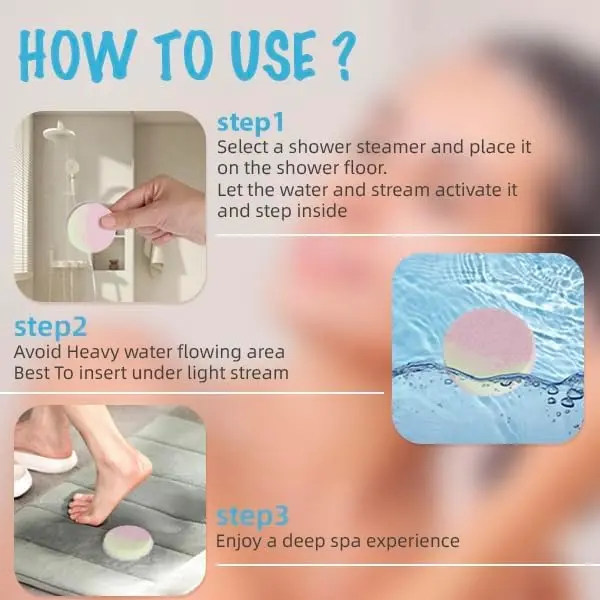 HOW TO USE ?

step1
Select a shower steamer and place it on the shower floor.
Let the water and stream activate it and step inside

step2
Avoid Heavy water flowing area
Best To insert under light stream

step3
Enjoy a deep spa experience