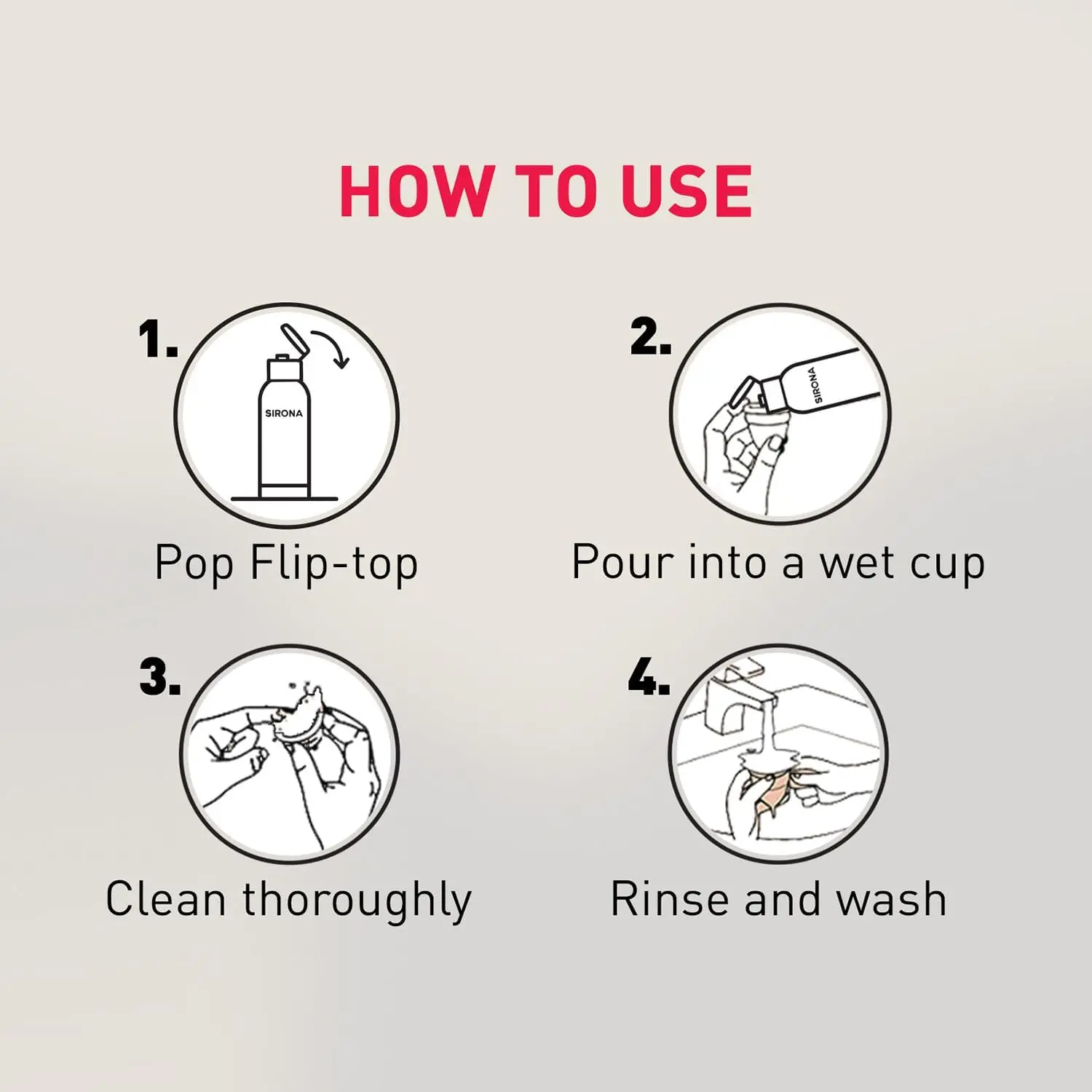 HOW TO USE

1.

SIRONA

Pop Flip-top

2.

SIRONA

Pour into a wet cup

3.

Clean thoroughly

4.

Rinse and wash