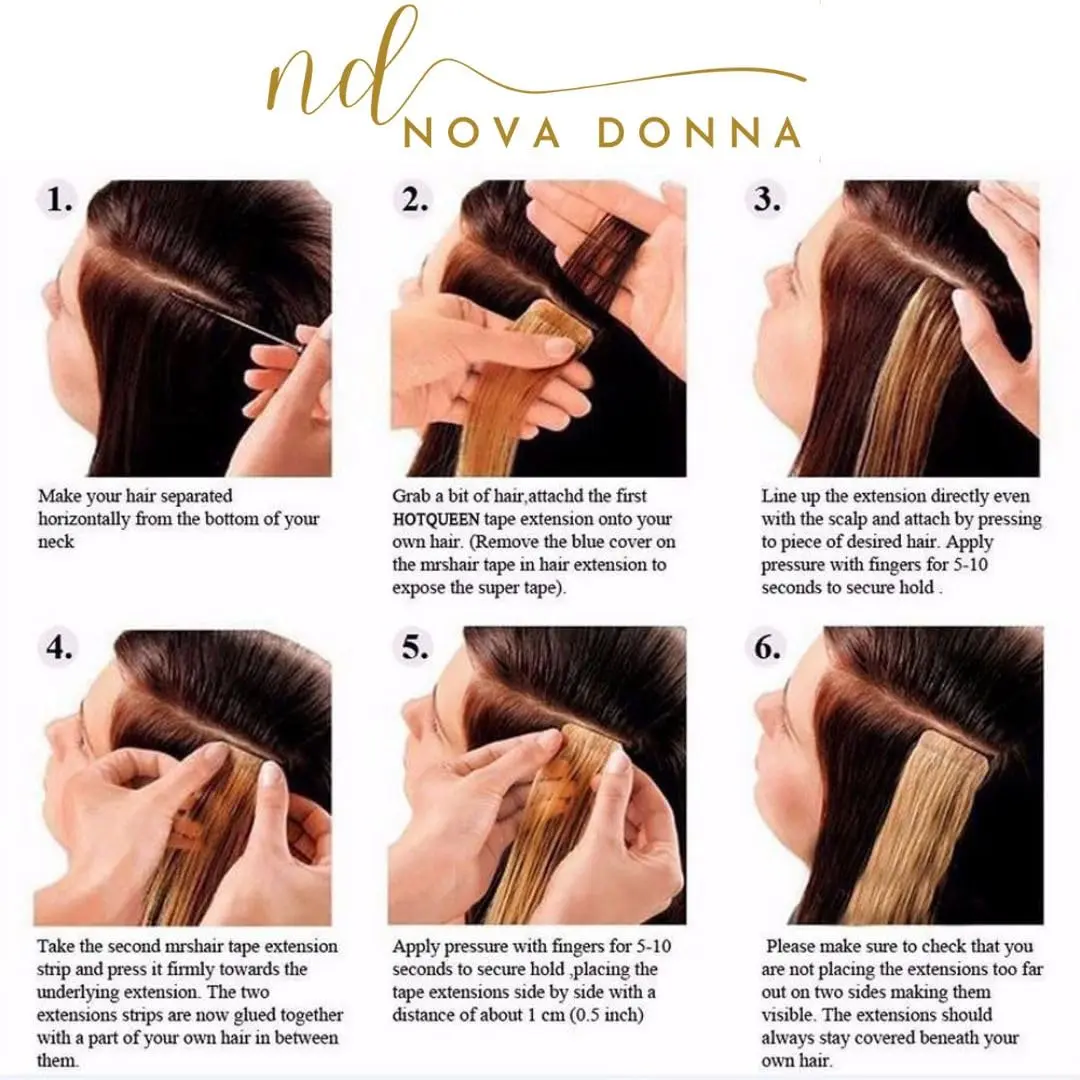 nd
NOVA DONNA

1.

Make your hair separated horizontally from the bottom of your neck

2.

Grab a bit of hair,attachd the first HOTQUEEN tape extension onto your own hair. (Remove the blue cover on the mrshair tape in hair extension to expose the super tape).

3.

Line up the extension directly even with the scalp and attach by pressing to piece of desired hair. Apply pressure with fingers for 5-10 seconds to secure hold .

4.

Take the second mrshair tape extension strip and press it firmly towards the underlying extension. The two extensions strips are now glued together with a part of your own hair in between them.

5.

Apply pressure with fingers for 5-10 seconds to secure hold ,placing the tape extensions side by side with a distance of about 1 cm (0.5 inch)

6.

Please make sure to check that you are not placing the extensions too far out on two sides making them visible. The extensions should always stay covered beneath your own hair.