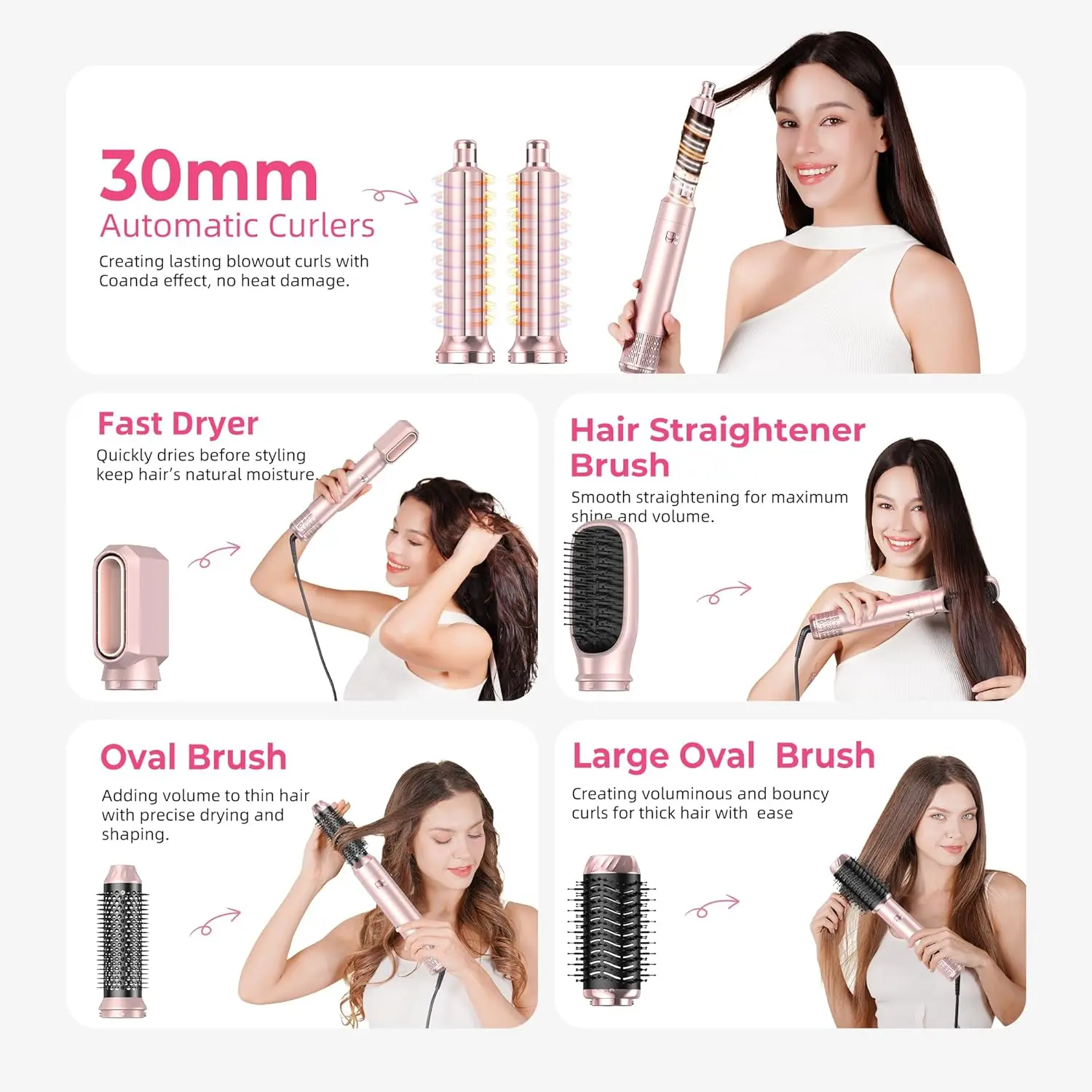 30mm
Automatic Curlers
Creating lasting blowout curls with Coanda effect, no heat damage.

Fast Dryer
Quickly dries before styling keep hair's natural moisture.

Hair Straightener Brush
Smooth straightening for maximum shine and volume.

Oval Brush
Adding volume to thin hair with precise drying and shaping.

Large Oval  Brush
Creating voluminous and bouncy curls for thick hair with  ease