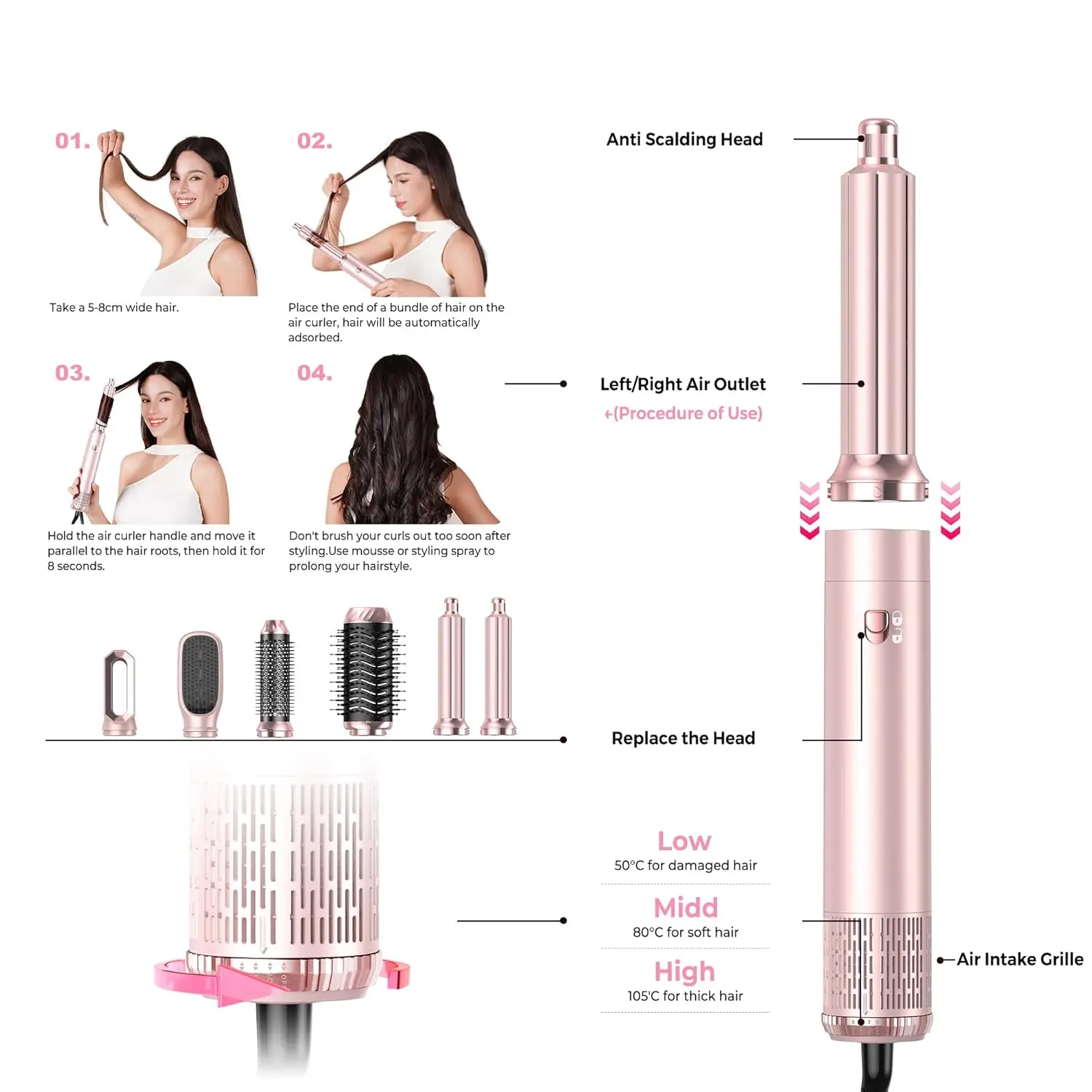 01.

Take a 5-8cm wide hair.

02.

Place the end of a bundle of hair on the air curler, hair will be automatically adsorbed.

03.

Hold the air curler handle and move it parallel to the hair roots, then hold it for 8 seconds.

04.

Don't brush your curls out too soon after styling.Use mousse or styling spray to prolong your hairstyle.

Anti Scalding Head

Left/Right Air Outlet

←(Procedure of Use)

Replace the Head

Low
50°C for damaged hair

Midd
80°C for soft hair

High
105'C for thick hair

Air Intake Grille