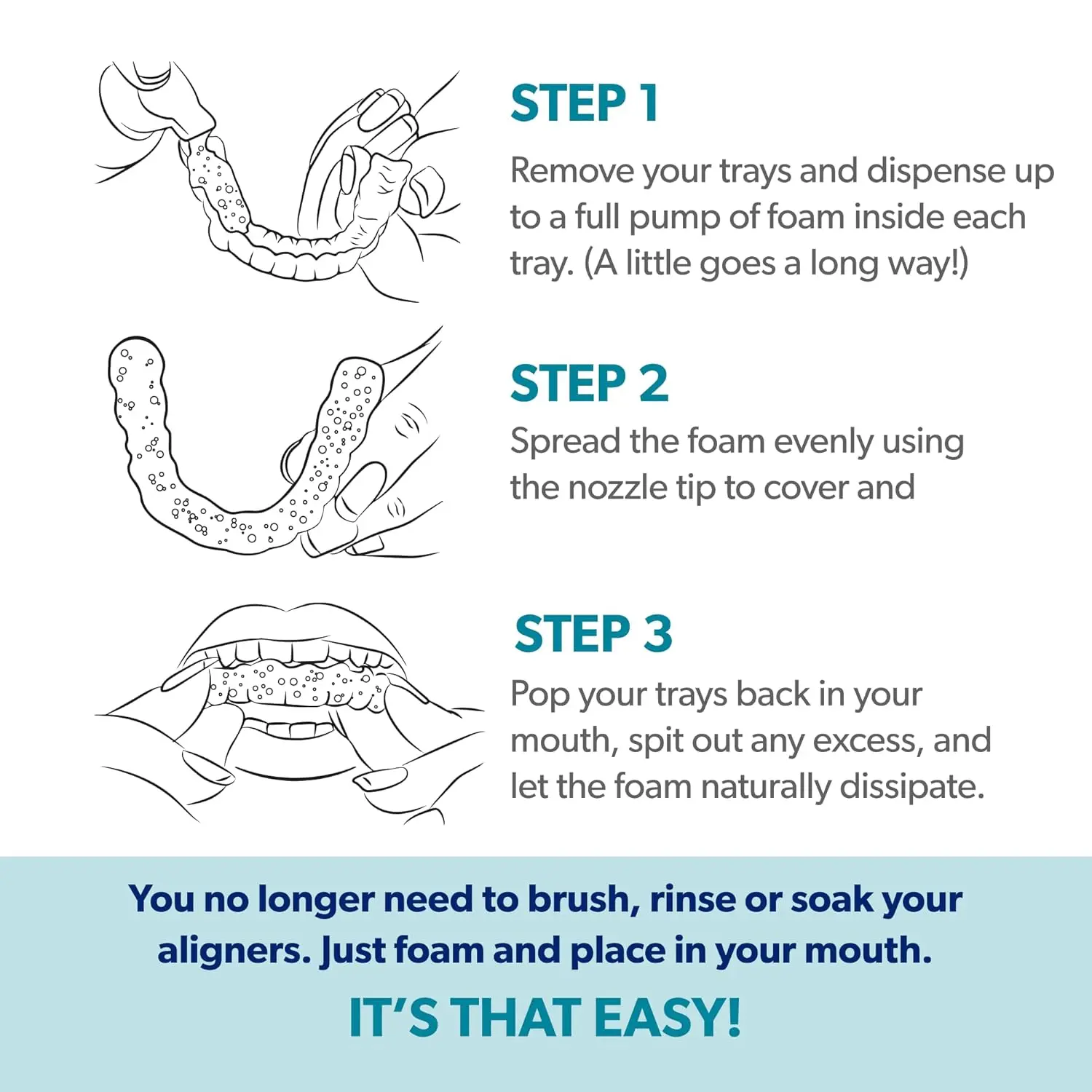 STEP 1

Remove your trays and dispense up to a full pump of foam inside each tray. (A little goes a long way!)

STEP 2

Spread the foam evenly using the nozzle tip to cover and

STEP 3

Pop your trays back in your mouth, spit out any excess, and let the foam naturally dissipate.

You no longer need to brush, rinse or soak your aligners. Just foam and place in your mouth.

IT'S THAT EASY!