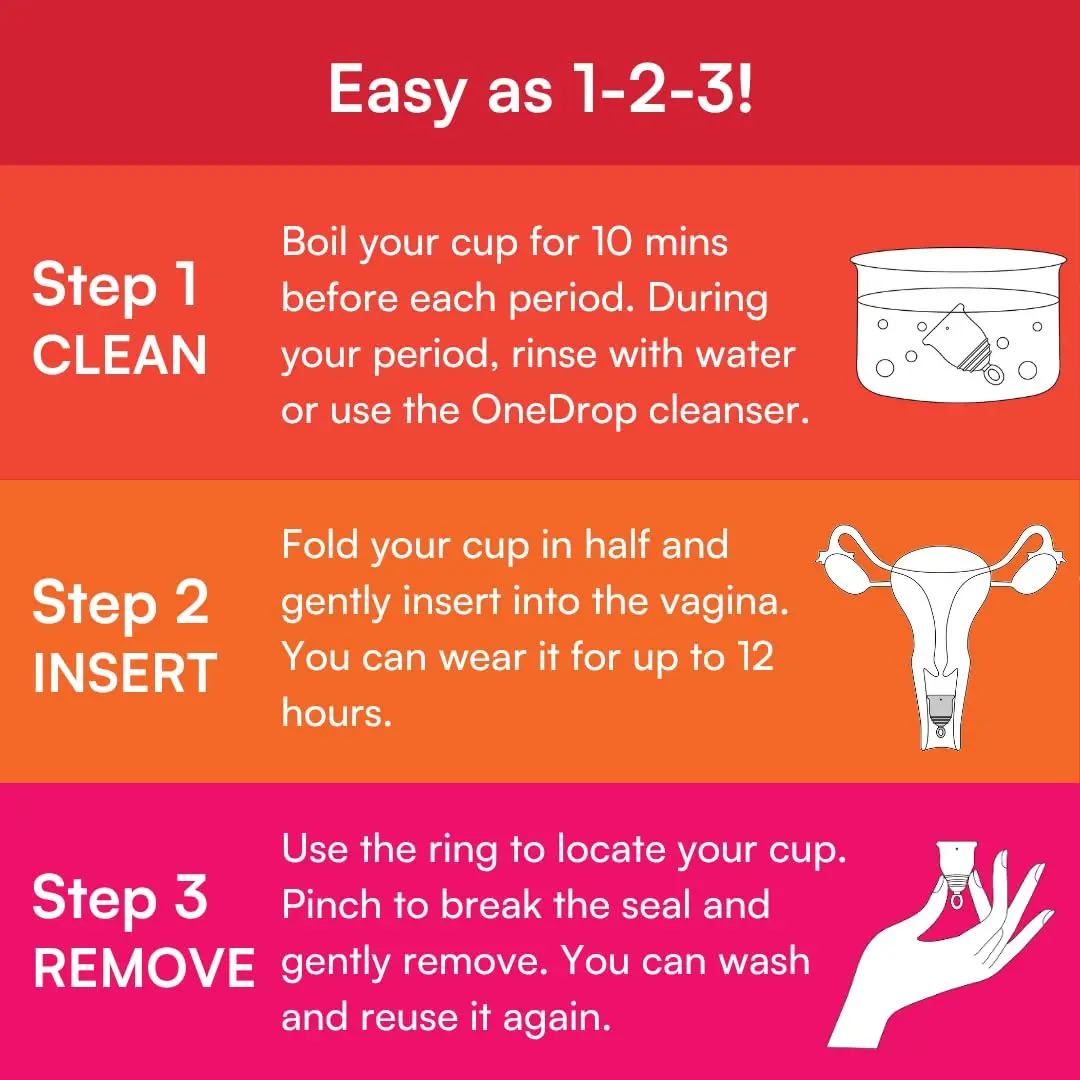 Easy as 1-2-3!

Step 1
CLEAN

Boil your cup for 10 mins before each period. During your period, rinse with water or use the OneDrop cleanser.

Step 2
INSERT

Fold your cup in half and gently insert into the vagina. You can wear it for up to 12 hours.

Step 3
REMOVE

Use the ring to locate your cup. Pinch to break the seal and gently remove. You can wash and reuse it again.