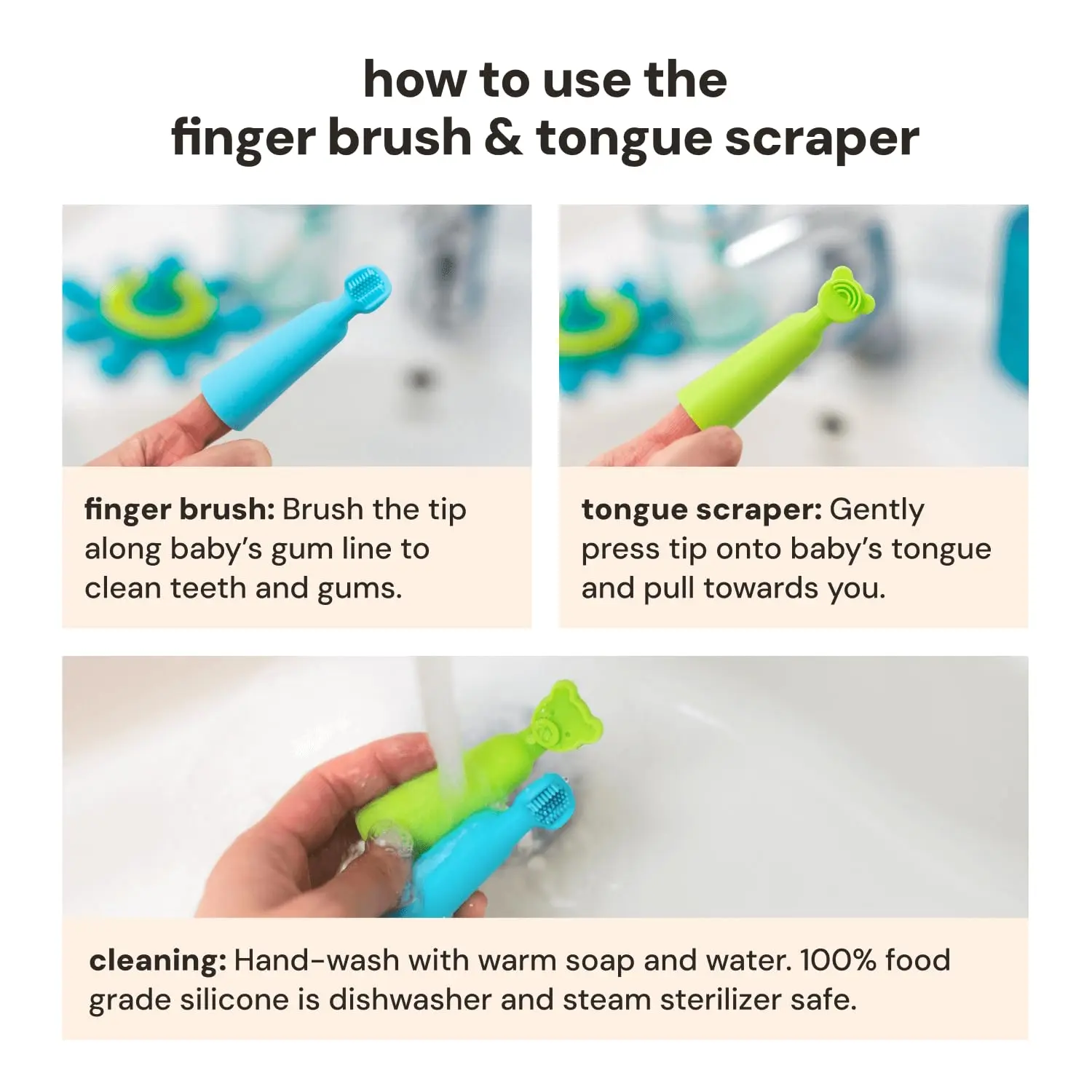 how to use the
finger brush & tongue scraper

finger brush: Brush the tip along baby's gum line to clean teeth and gums.

tongue scraper: Gently press tip onto baby's tongue and pull towards you.

cleaning: Hand-wash with warm soap and water. 100% food grade silicone is dishwasher and steam sterilizer safe.