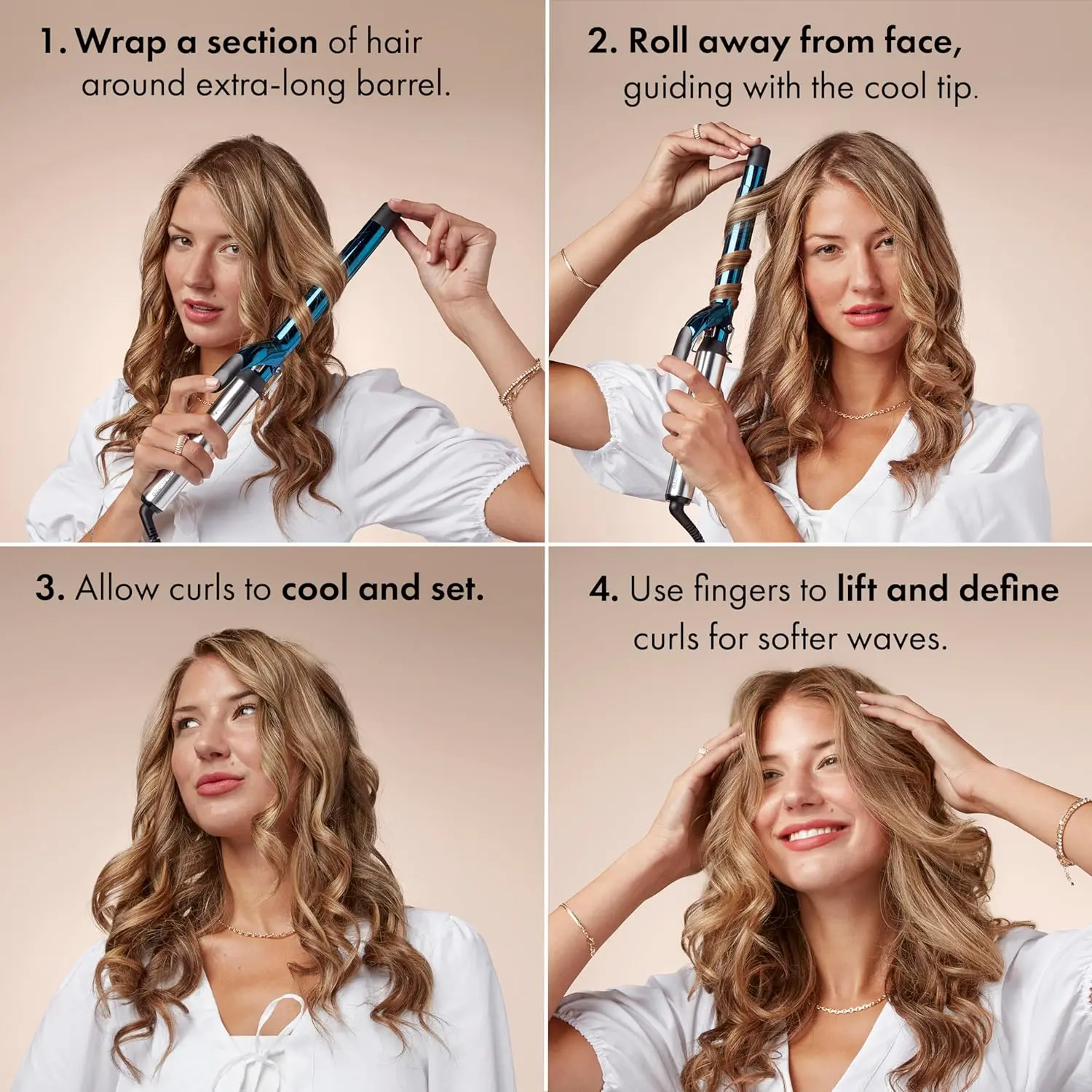 1. Wrap a section of hair around extra-long barrel.

2. Roll away from face, guiding with the cool tip.

3. Allow curls to cool and set.

4. Use fingers to lift and define curls for softer waves.