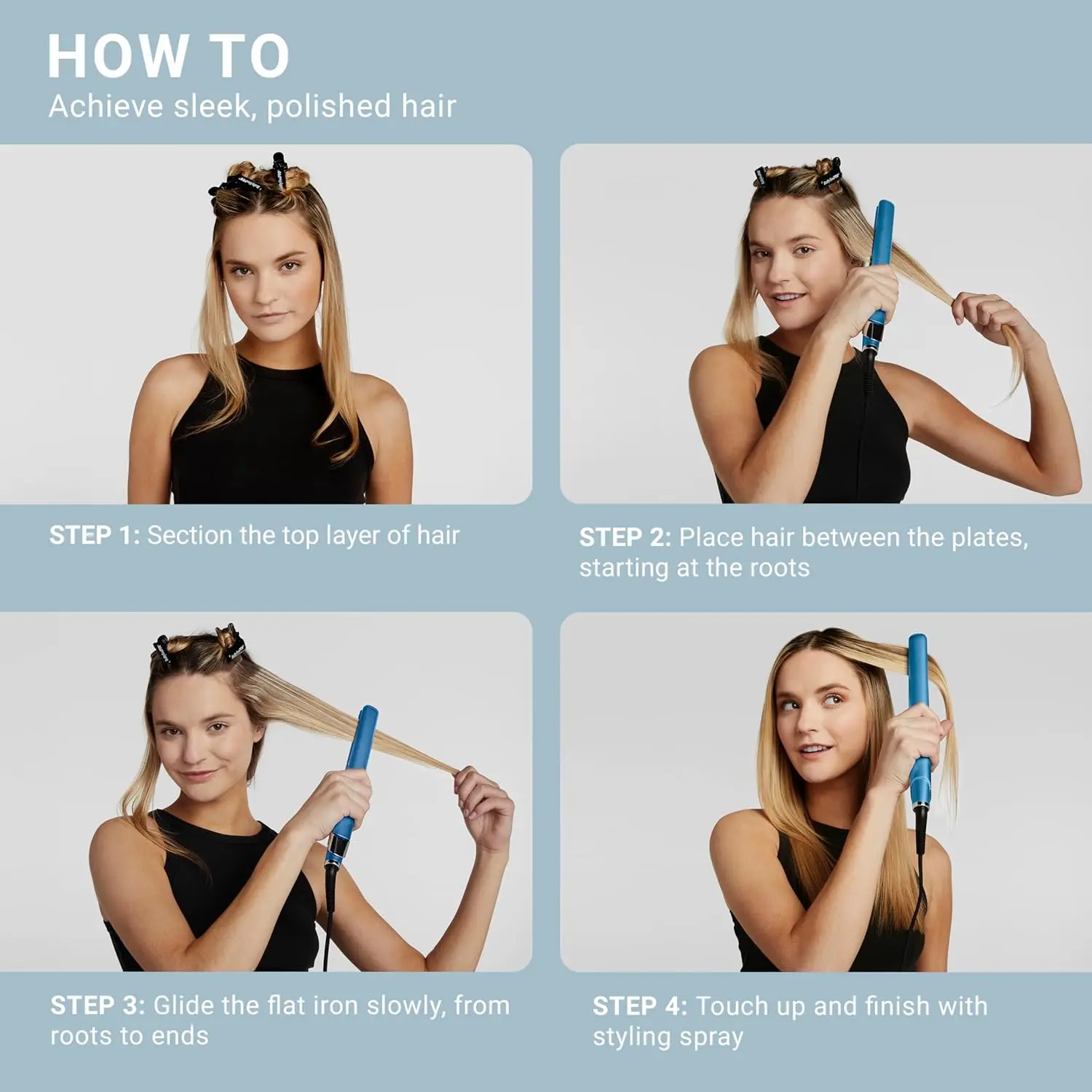 HOW TO
Achieve sleek, polished hair

STEP 1: Section the top layer of hair

STEP 2: Place hair between the plates, starting at the roots

STEP 3: Glide the flat iron slowly, from roots to ends

STEP 4: Touch up and finish with styling spray