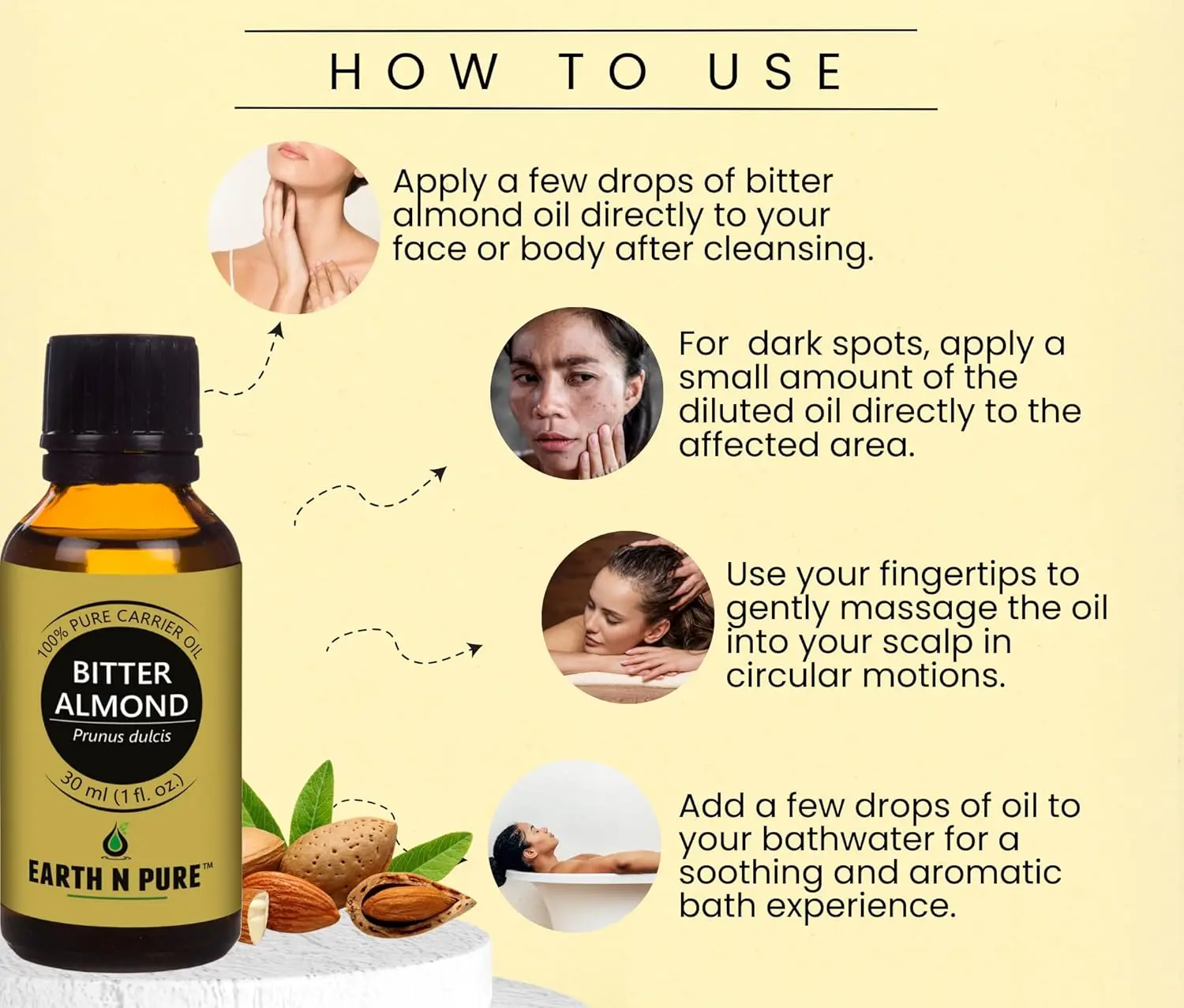 HOW TO USE

Apply a few drops of bitter almond oil directly to your face or body after cleansing.

For dark spots, apply a small amount of the diluted oil directly to the affected area.

Use your fingertips to gently massage the oil into your scalp in circular motions.

Add a few drops of oil to your bathwater for a soothing and aromatic bath experience.

100% PURE CARRIER OIL
BITTER ALMOND
Prunus dulcis
30 ml (1 fl. oz.)
EARTH N PURE™