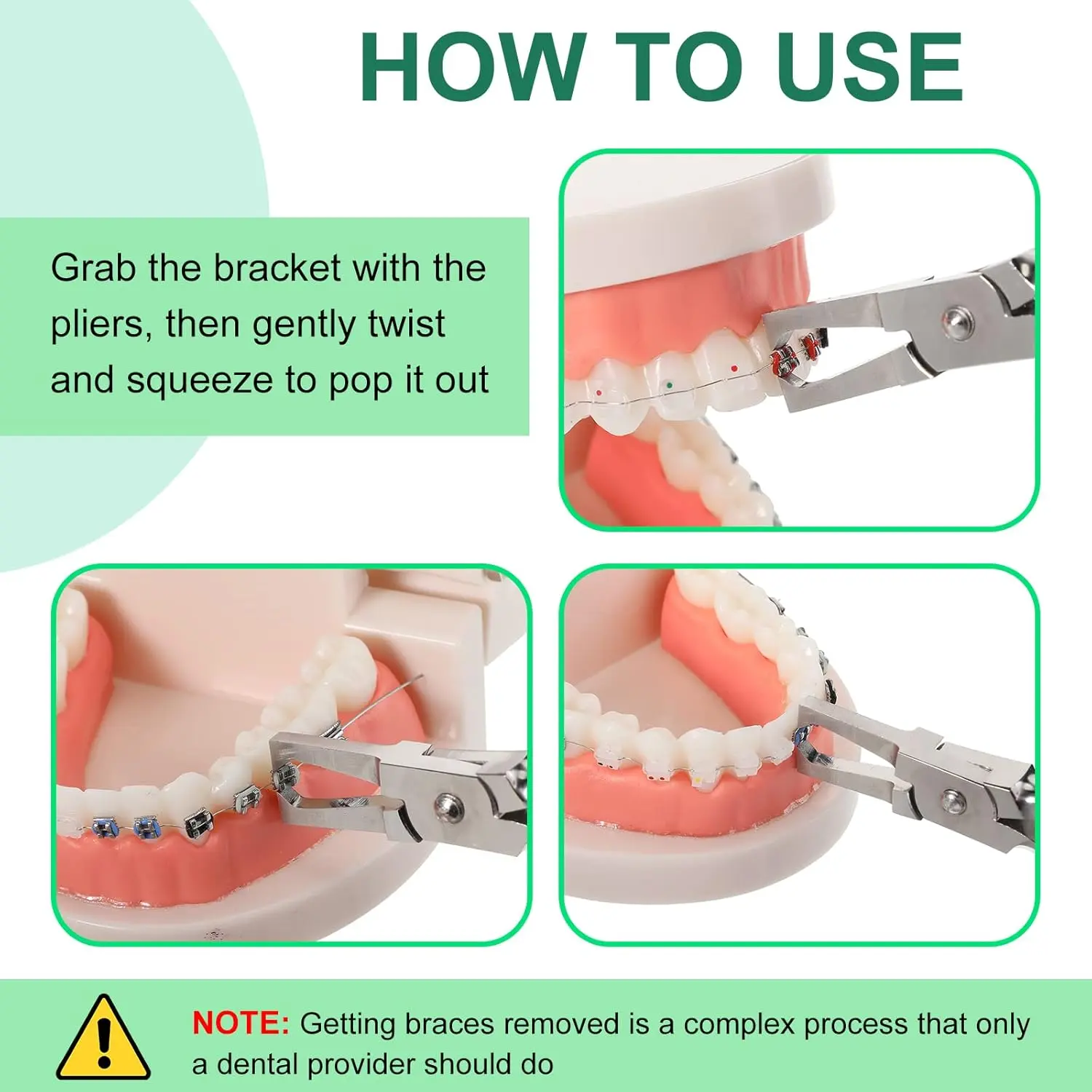 HOW TO USE

Grab the bracket with the pliers, then gently twist and squeeze to pop it out

NOTE: Getting braces removed is a complex process that only a dental provider should do