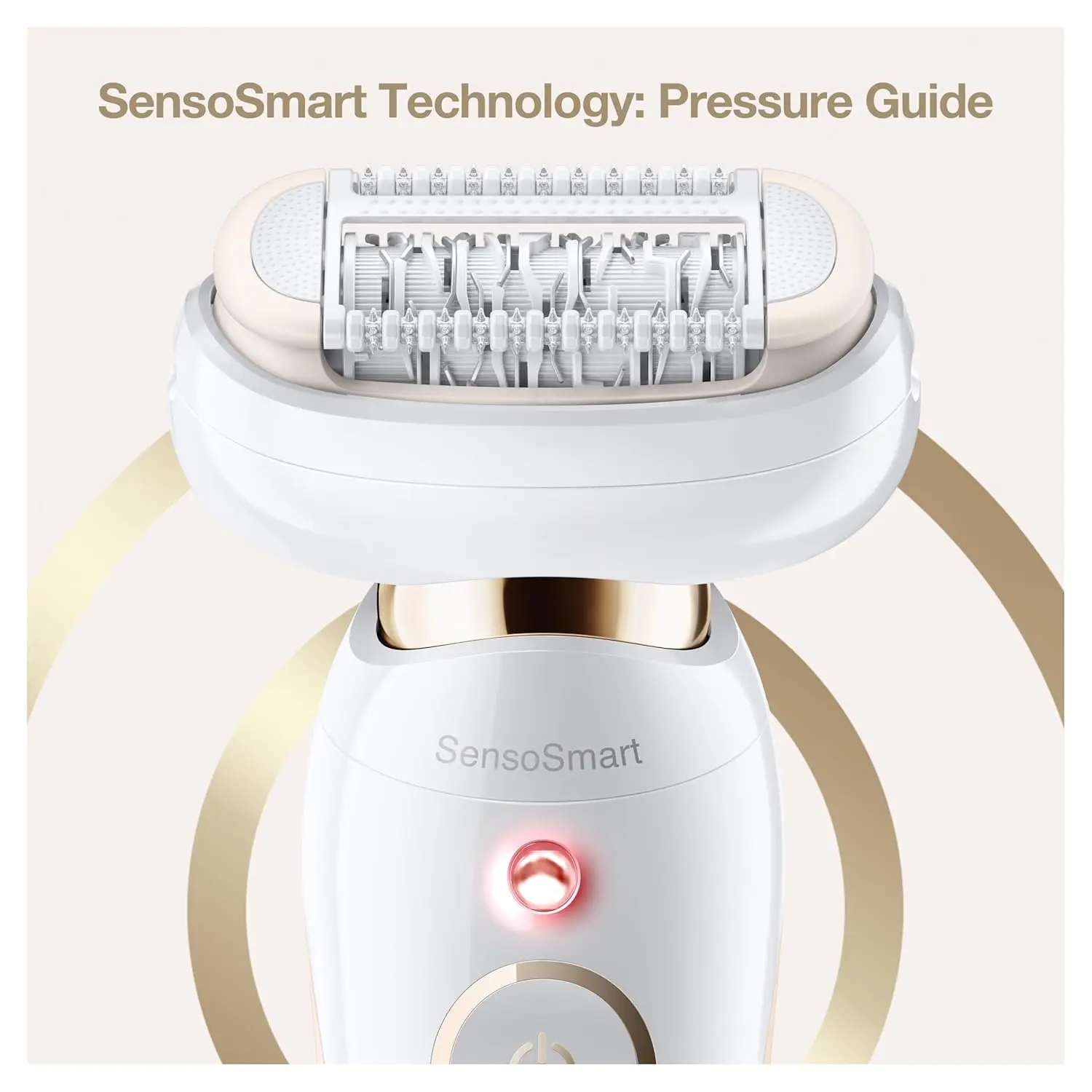 SensoSmart Technology: Pressure Guide

SensoSmart