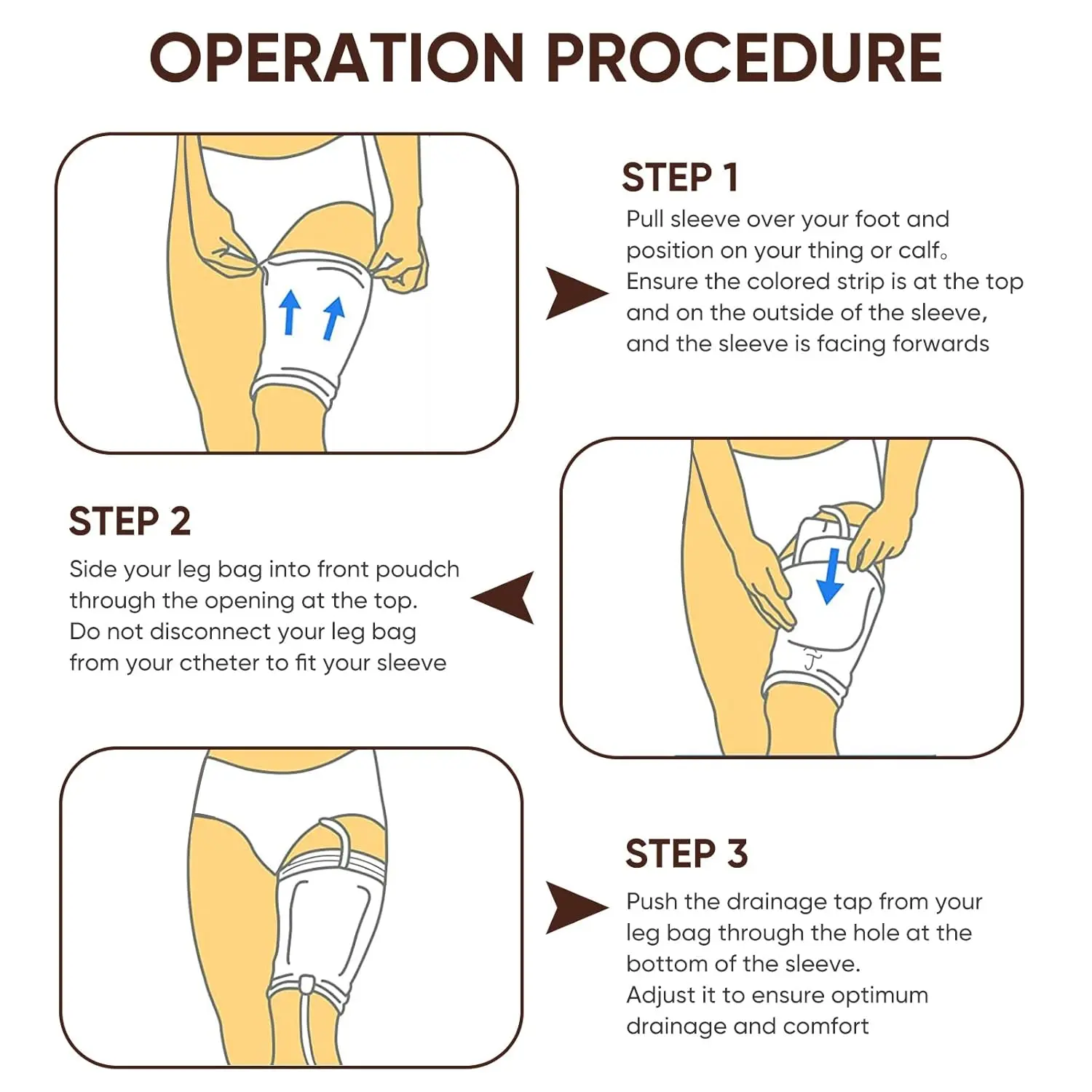 OPERATION PROCEDURE

STEP 1
Pull sleeve over your foot and position on your thing or calf。
Ensure the colored strip is at the top and on the outside of the sleeve, and the sleeve is facing forwards

STEP 2
Side your leg bag into front poudch through the opening at the top.
Do not disconnect your leg bag from your ctheter to fit your sleeve

STEP 3
Push the drainage tap from your leg bag through the hole at the bottom of the sleeve.
Adjust it to ensure optimum drainage and comfort