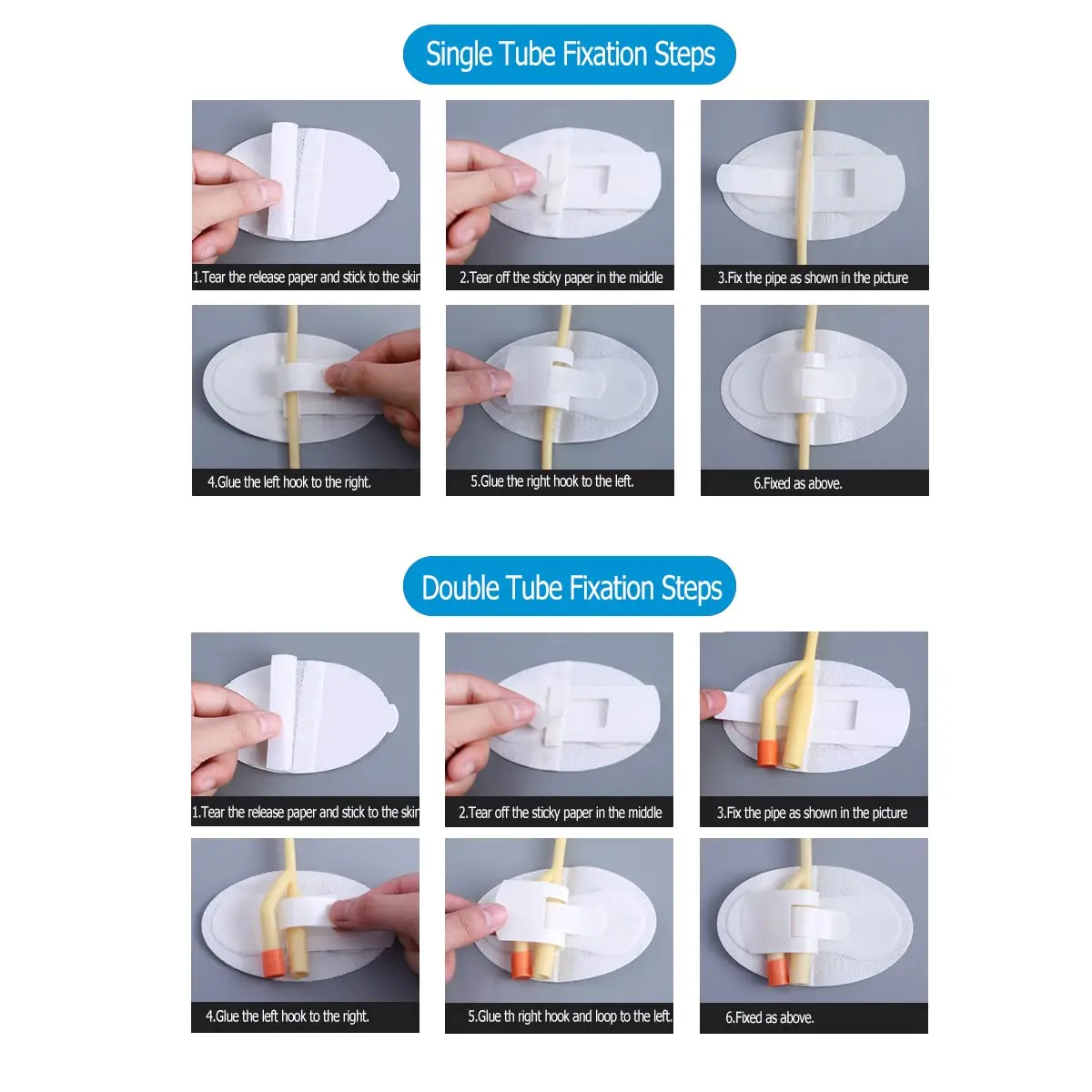 Single Tube Fixation Steps

1.Tear the release paper and stick to the skin

2.Tear off the sticky paper in the middle

3.Fix the pipe as shown in the picture

4.Glue the left hook to the right.

5.Glue the right hook to the left.

6.Fixed as above.

Double Tube Fixation Steps

1.Tear the release paper and stick to the skin

2.Tear off the sticky paper in the middle

3.Fix the pipe as shown in the picture

4.Glue the left hook to the right.

5.Glue th right hook and loop to the left.

6.Fixed as above.