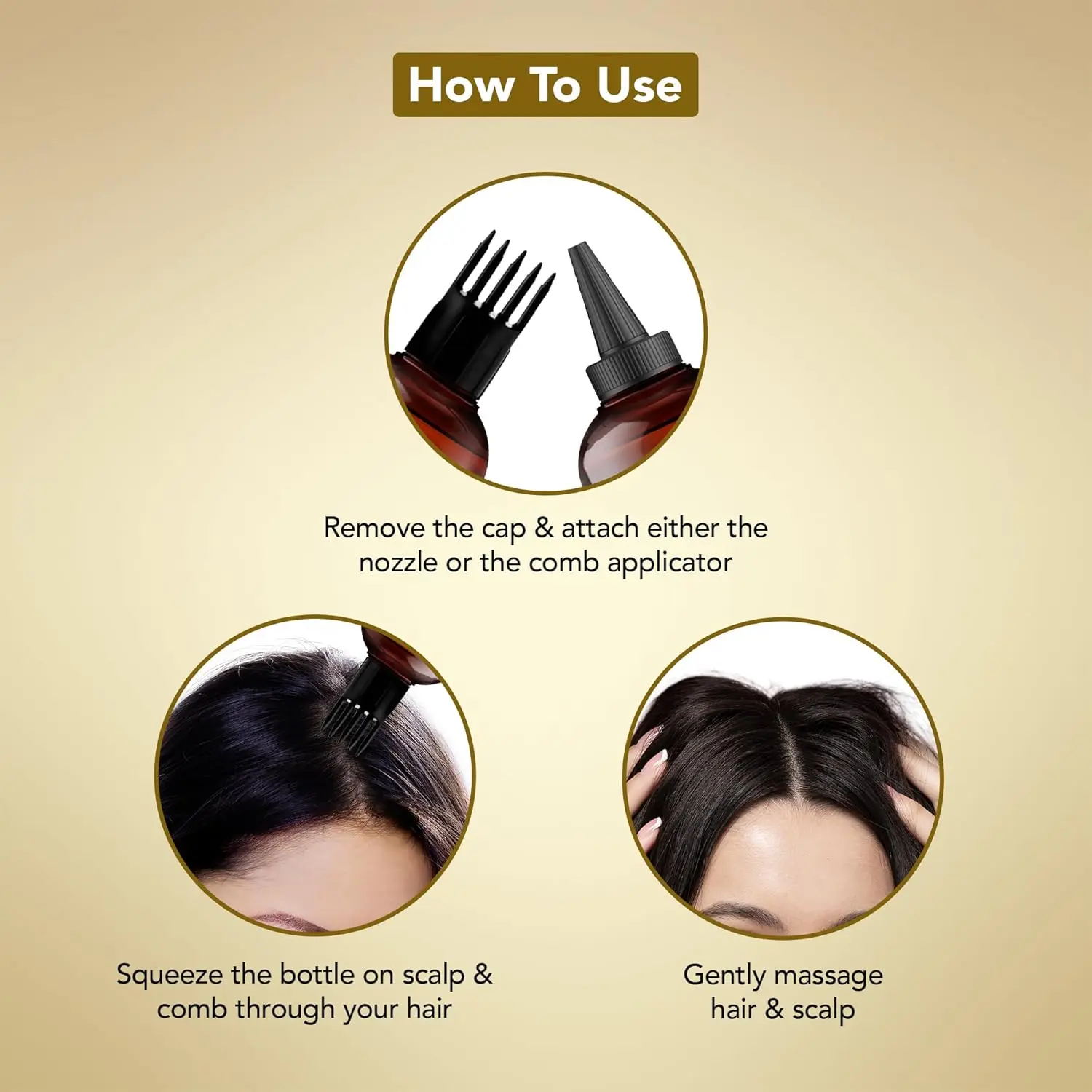 How To Use

Remove the cap & attach either the nozzle or the comb applicator

Squeeze the bottle on scalp & comb through your hair

Gently massage hair & scalp