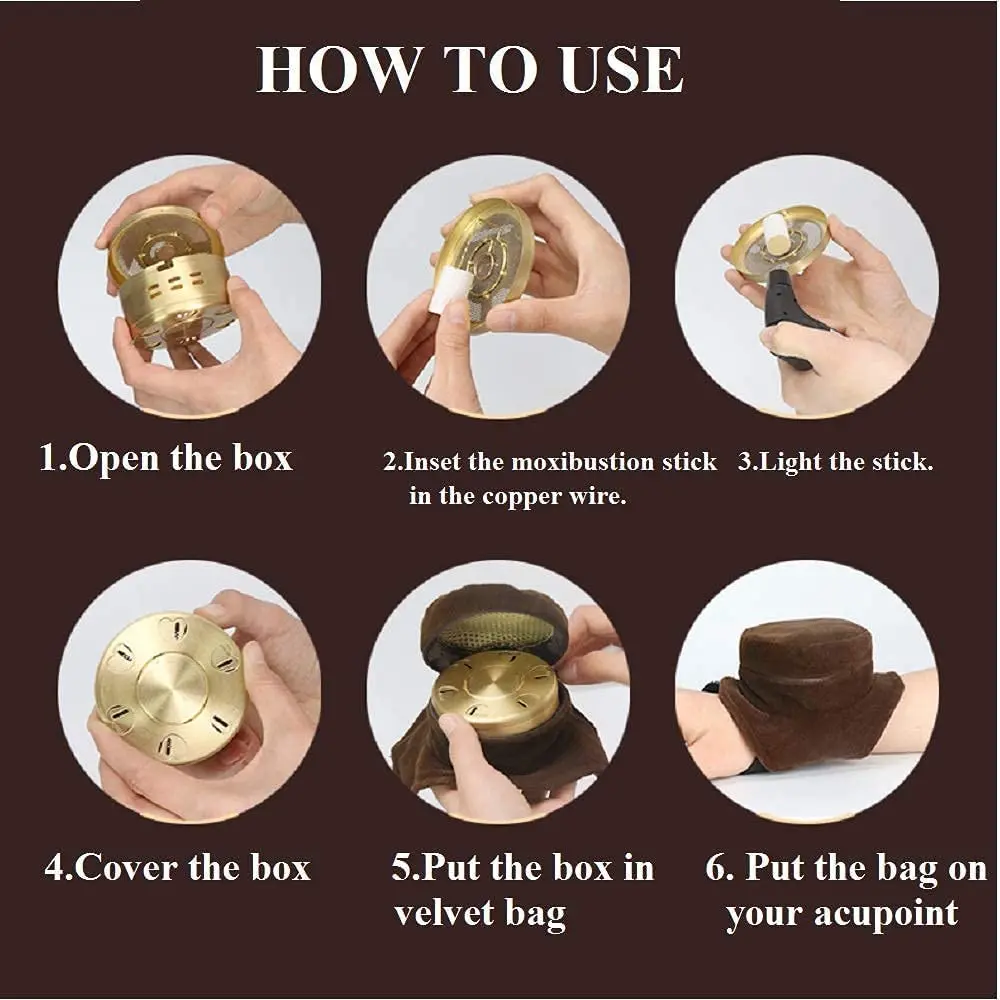 HOW TO USE

1.Open the box

2.Inset the moxibustion stick in the copper wire.

3.Light the stick.

4.Cover the box

5.Put the box in velvet bag

6. Put the bag on your acupoint