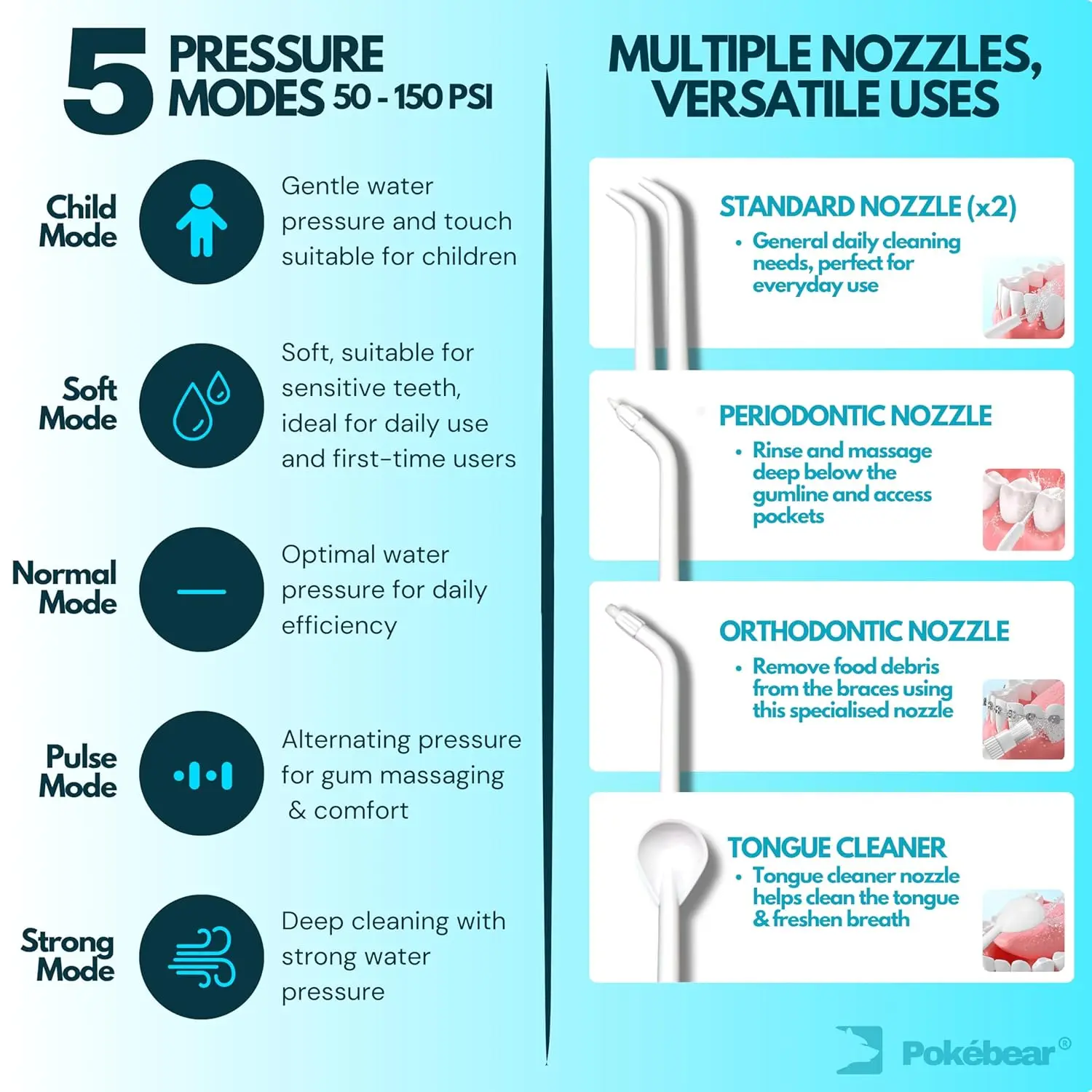 5 PRESSURE MODES 50 - 150 PSI

Child Mode

Gentle water pressure and touch suitable for children

Soft Mode

Soft, suitable for sensitive teeth, ideal for daily use and first-time users

Normal Mode

Optimal water pressure for daily efficiency

Pulse Mode

Alternating pressure for gum massaging & comfort

Strong Mode

Deep cleaning with strong water pressure

MULTIPLE NOZZLES, VERSATILE USES

STANDARD NOZZLE (x2)

• General daily cleaning needs, perfect for everyday use

PERIODONTIC NOZZLE

• Rinse and massage deep below the gumline and access pockets

ORTHODONTIC NOZZLE

• Remove food debris from the braces using this specialised nozzle

TONGUE CLEANER

• Tongue cleaner nozzle helps clean the tongue & freshen breath

Pokébear®