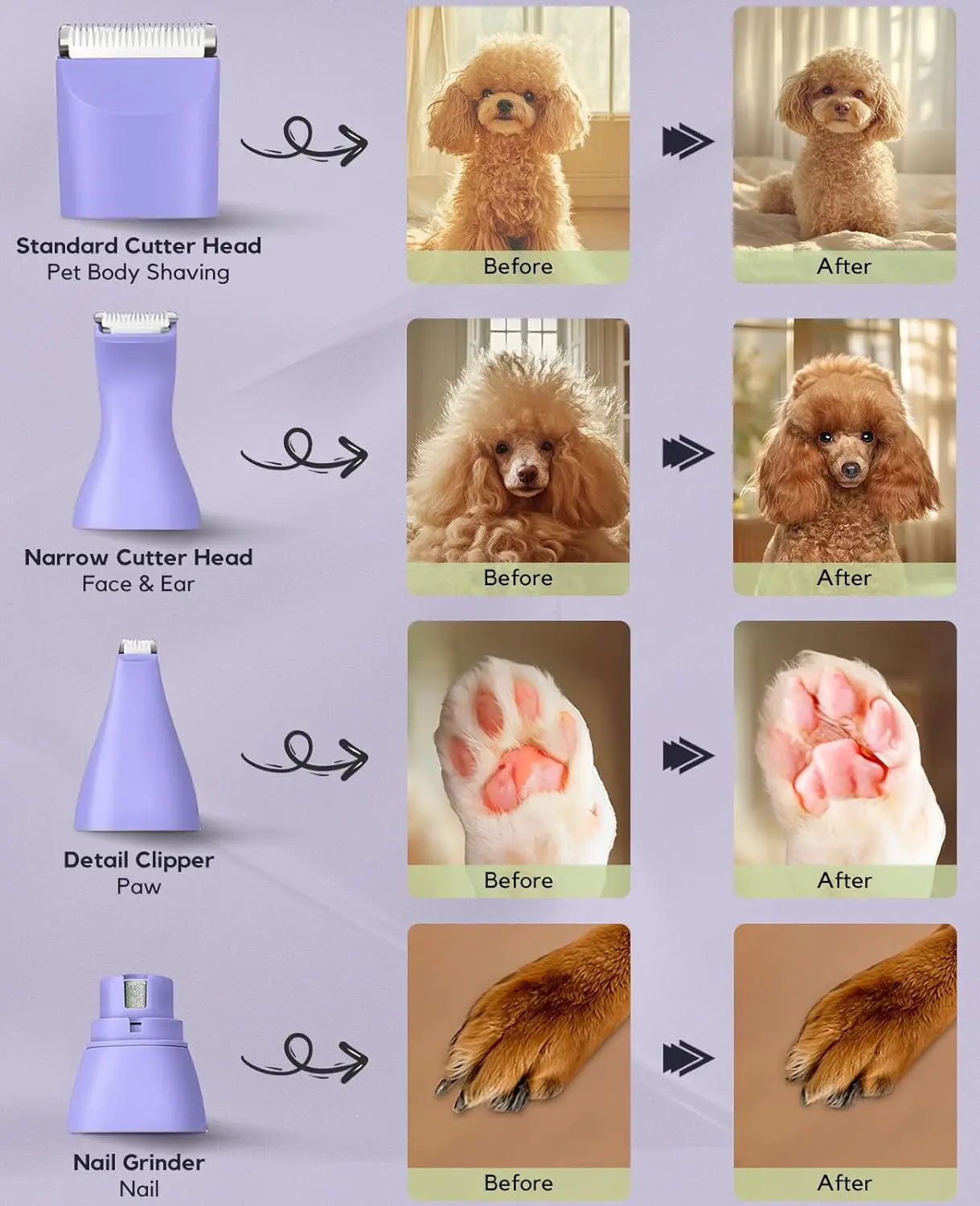 Standard Cutter Head
Pet Body Shaving

Before

After

Narrow Cutter Head
Face & Ear

Before

After

Detail Clipper
Paw

Before

After

Nail Grinder
Nail

Before

After