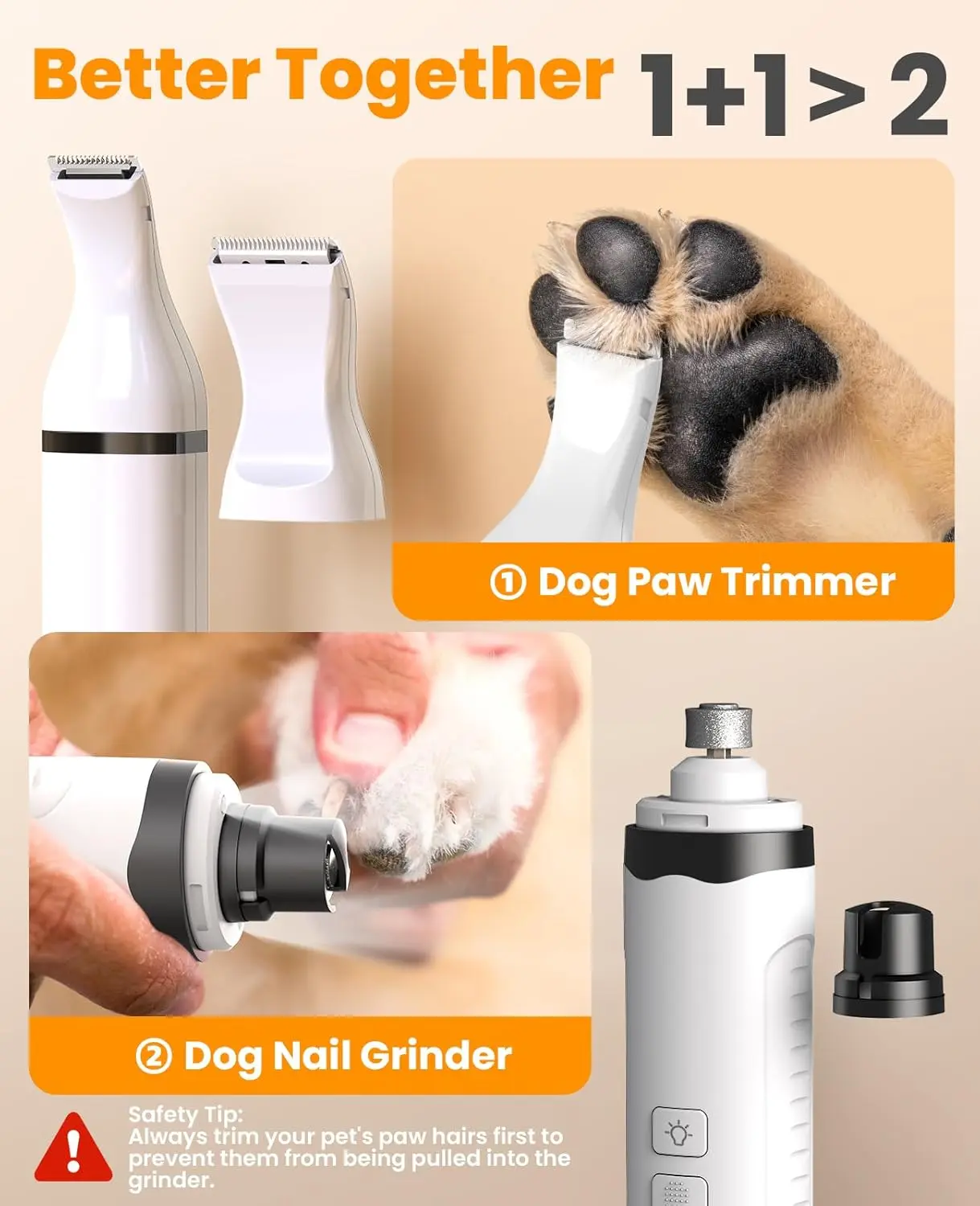 Better Together 1+1 > 2

① Dog Paw Trimmer

② Dog Nail Grinder

Safety Tip:
Always trim your pet's paw hairs first to prevent them from being pulled into the grinder.