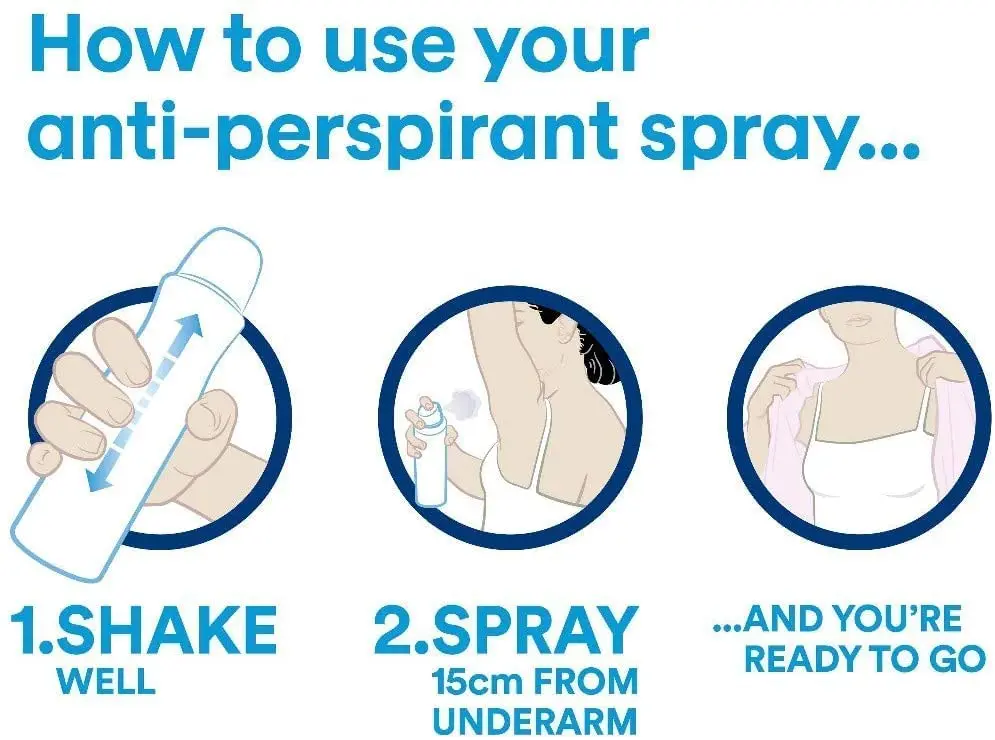 How to use your anti-perspirant spray...

1.SHAKE WELL

2.SPRAY 15cm FROM UNDERARM

...AND YOU'RE READY TO GO