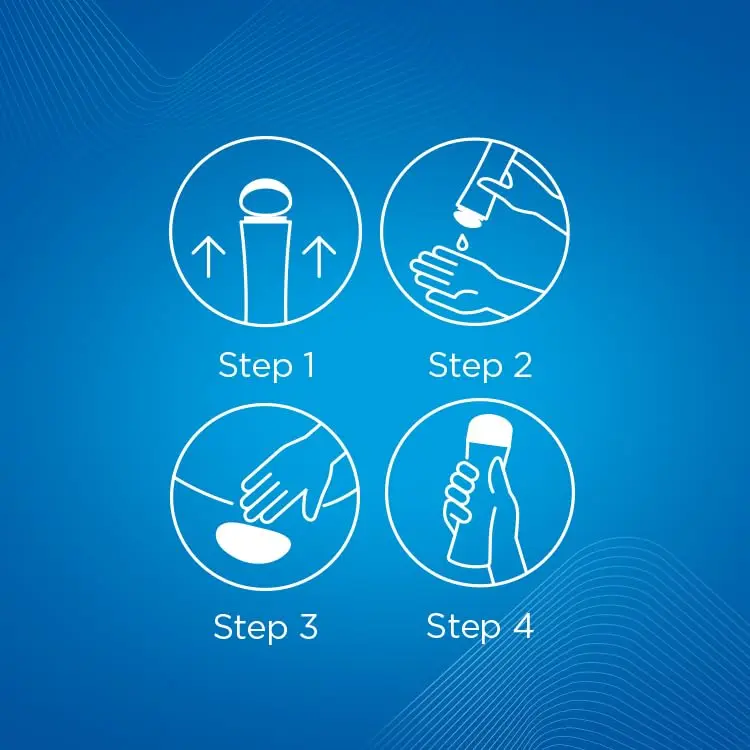 Step 1

Step 2

Step 3

Step 4