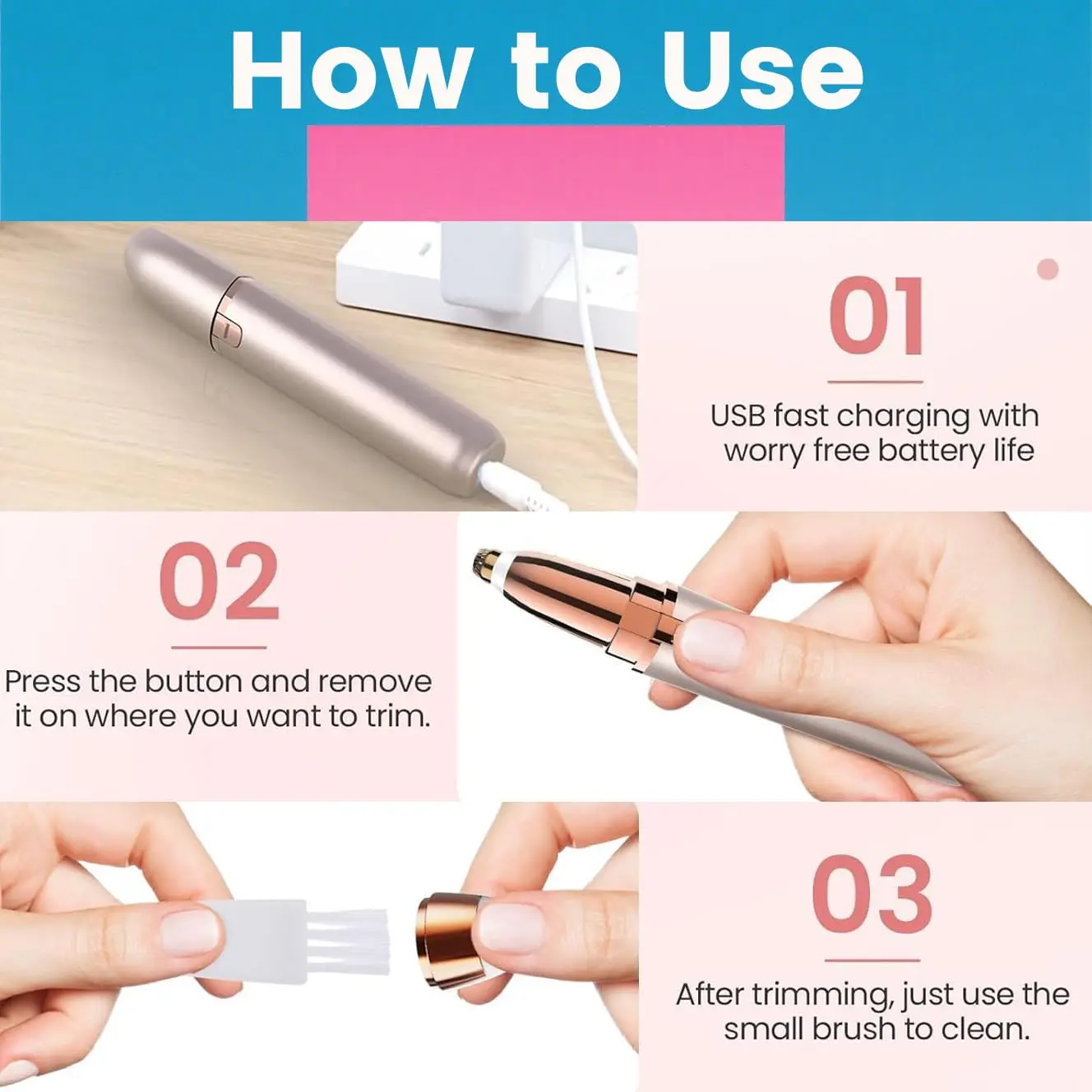 How to Use

01

USB fast charging with worry free battery life

02

Press the button and remove it on where you want to trim.

03

After trimming, just use the small brush to clean.