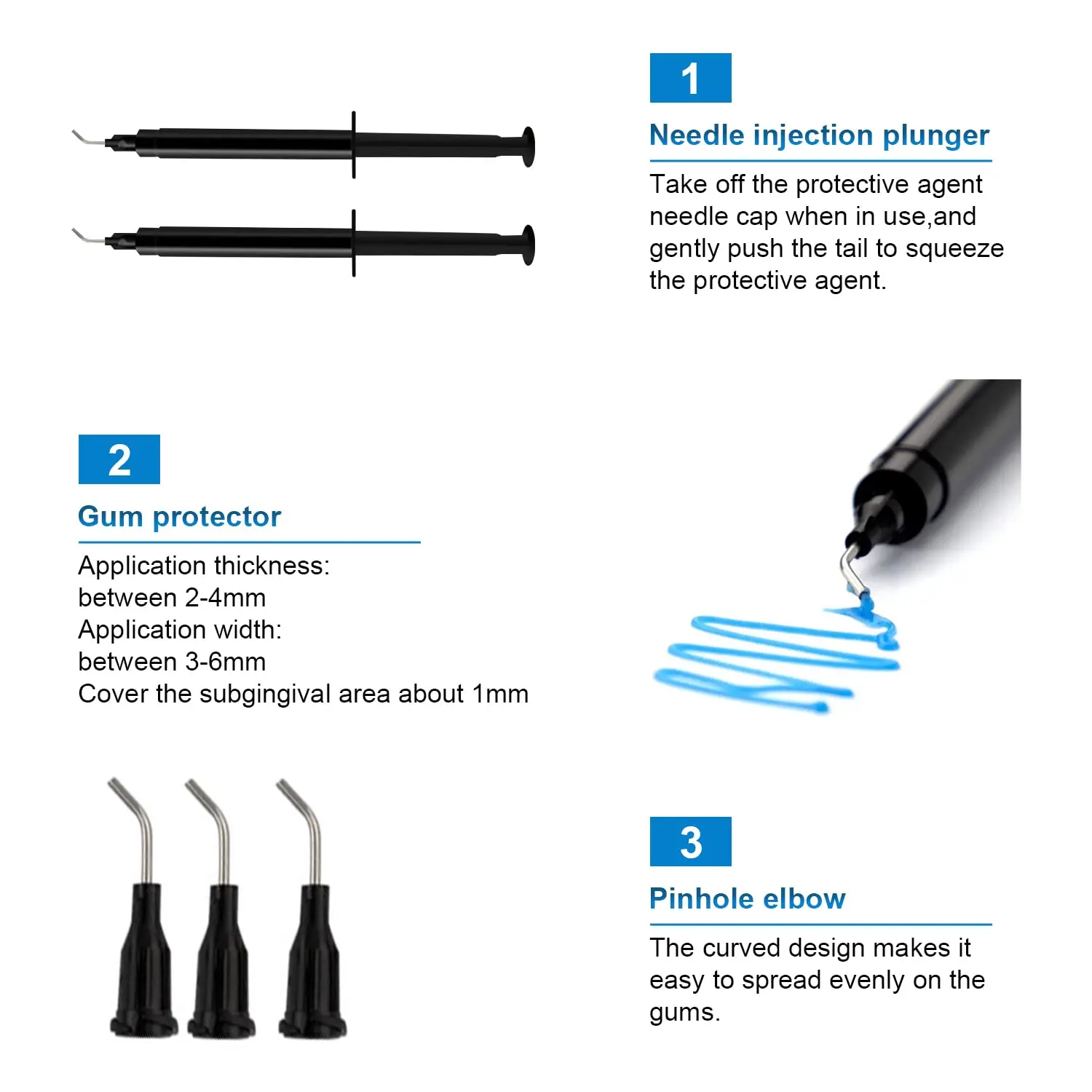 1

Needle injection plunger

Take off the protective agent needle cap when in use,and gently push the tail to squeeze the protective agent.

2

Gum protector

Application thickness:
between 2-4mm
Application width:
between 3-6mm
Cover the subgingival area about 1mm

3

Pinhole elbow

The curved design makes it easy to spread evenly on the gums.