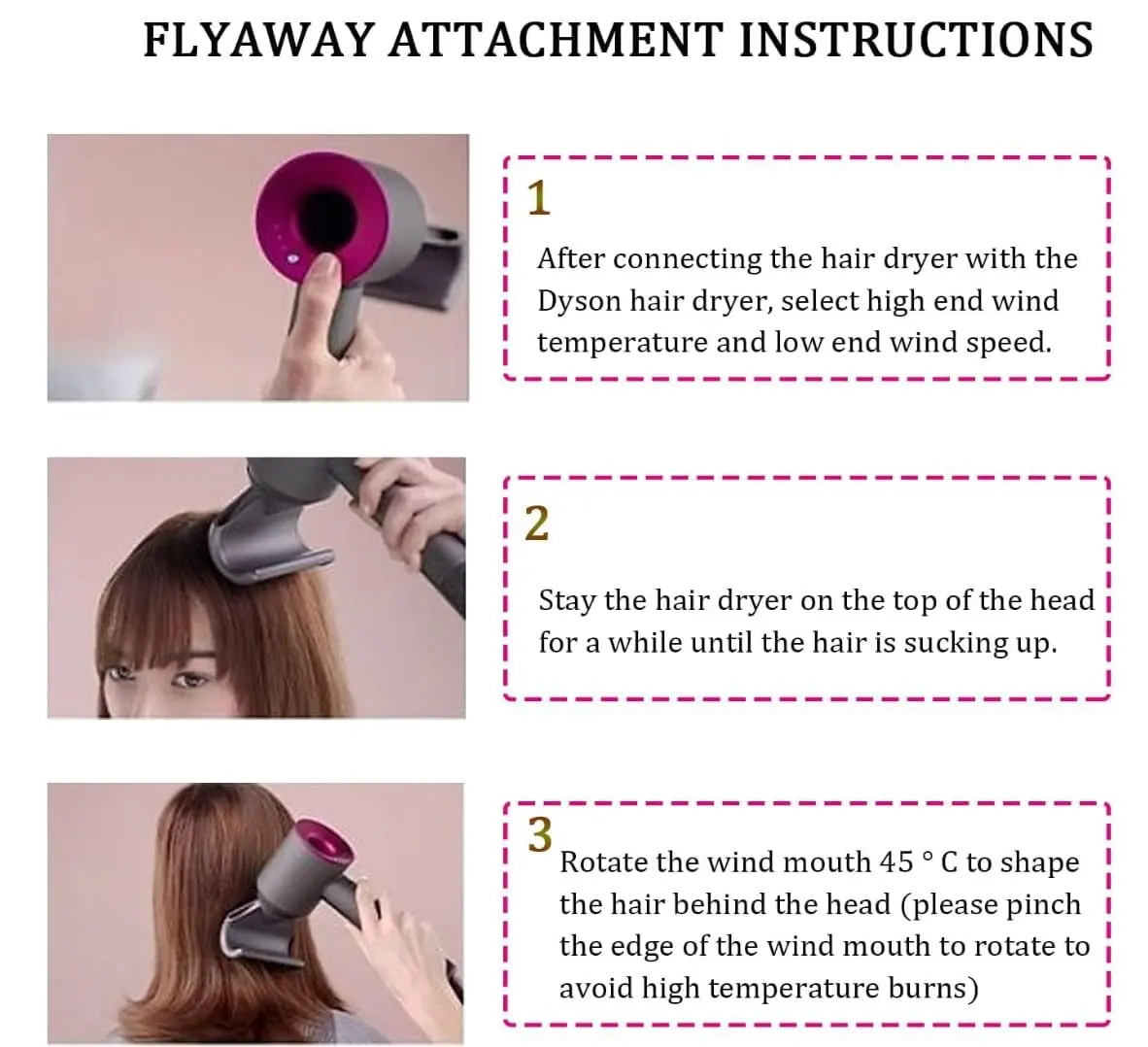 FLYAWAY ATTACHMENT INSTRUCTIONS

1

After connecting the hair dryer with the Dyson hair dryer, select high end wind temperature and low end wind speed.

2

Stay the hair dryer on the top of the head for a while until the hair is sucking up.

3

Rotate the wind mouth 45 ° C to shape the hair behind the head (please pinch the edge of the wind mouth to rotate to avoid high temperature burns)