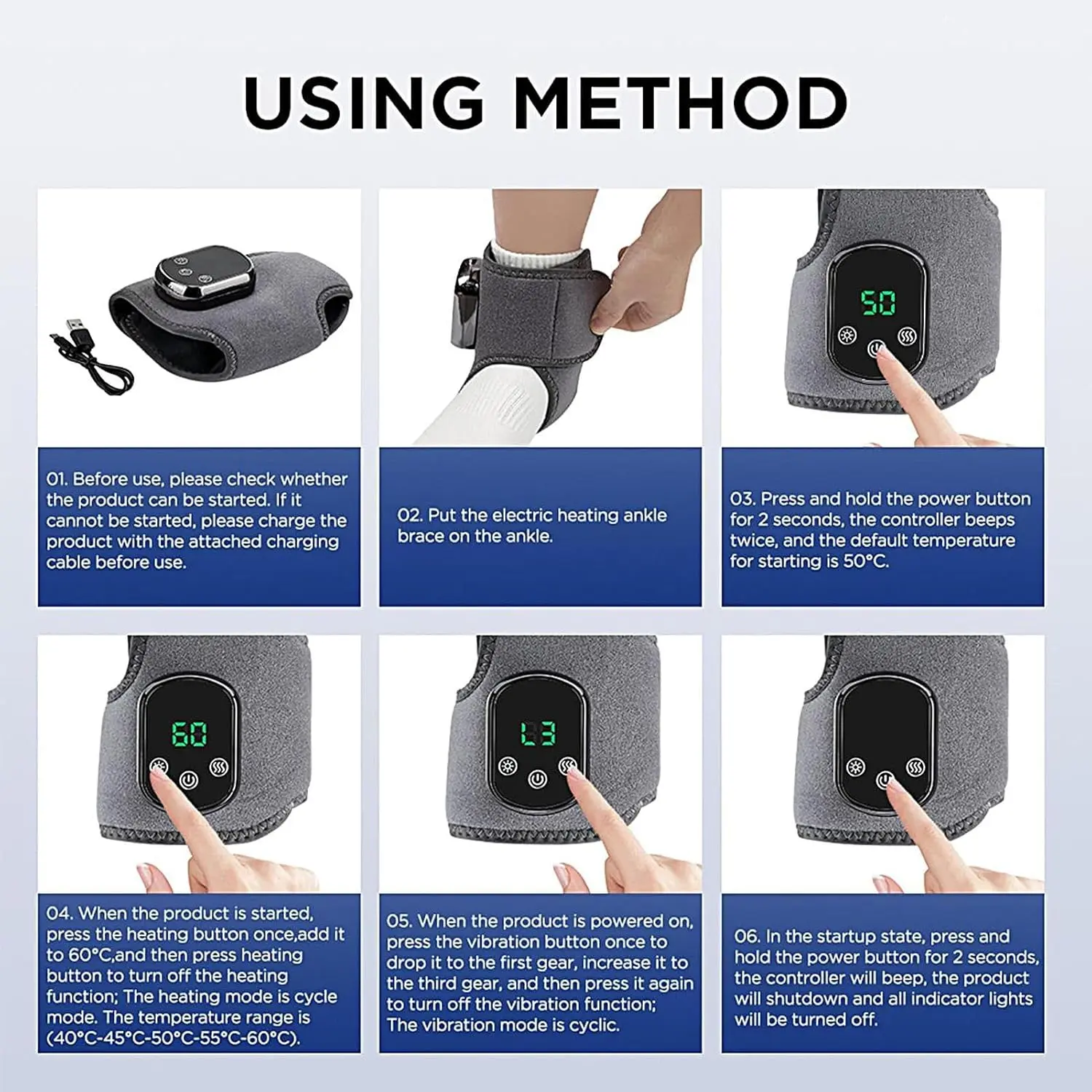 USING METHOD

50

01. Before use, please check whether the product can be started. If it cannot be started, please charge the product with the attached charging cable before use.

02. Put the electric heating ankle brace on the ankle.

03. Press and hold the power button for 2 seconds, the controller beeps twice, and the default temperature for starting is 50°C.

60

L3

04. When the product is started, press the heating button once,add it to 60°C,and then press heating button to turn off the heating function; The heating mode is cycle mode. The temperature range is (40°C-45°C-50°C-55°C-60°C).

05. When the product is powered on, press the vibration button once to drop it to the first gear, increase it to the third gear, and then press it again to turn off the vibration function; The vibration mode is cyclic.

06. In the startup state, press and hold the power button for 2 seconds, the controller will beep, the product will shutdown and all indicator lights will be turned off.