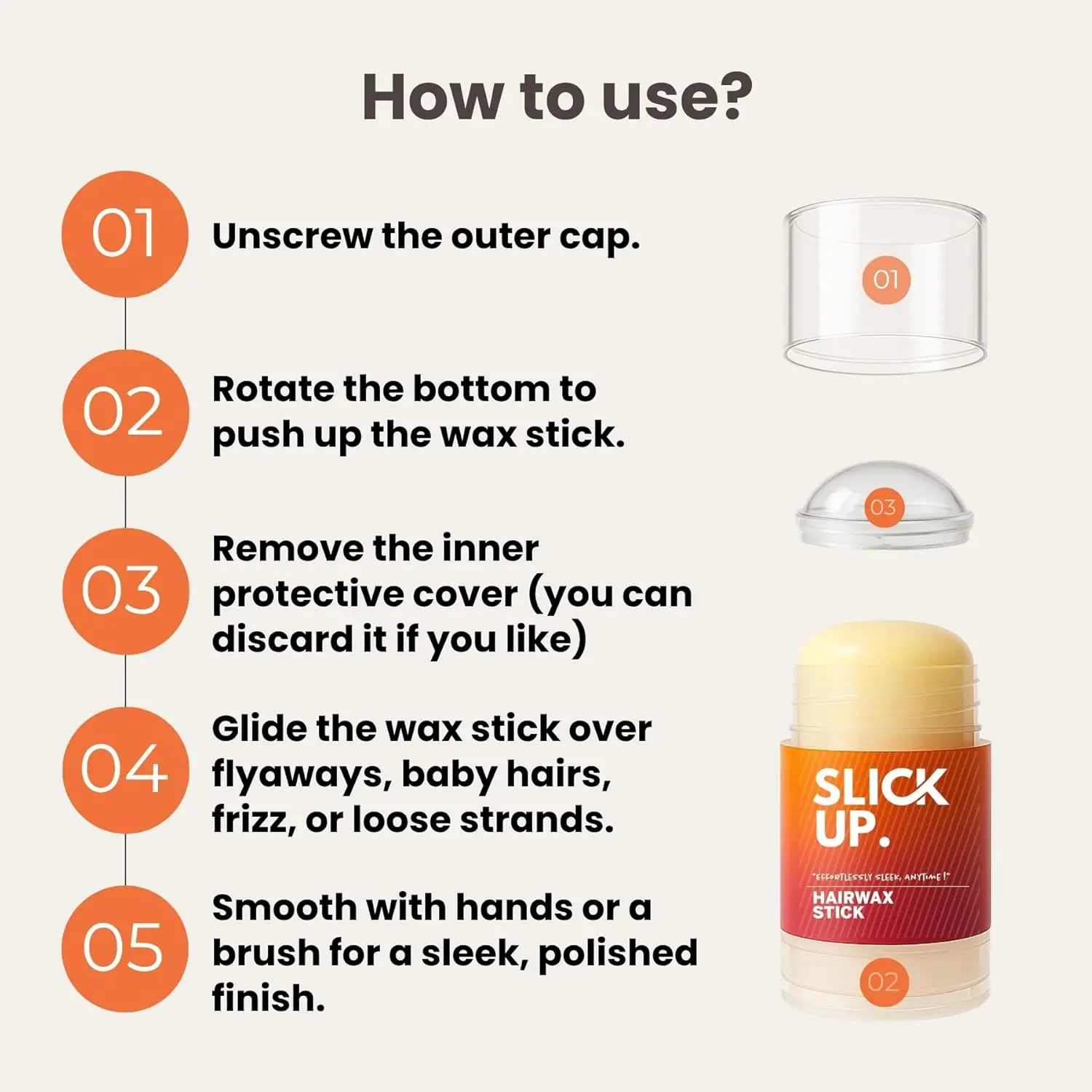 How to use?

01 Unscrew the outer cap.

02 Rotate the bottom to push up the wax stick.

03 Remove the inner protective cover (you can discard it if you like)

04 Glide the wax stick over flyaways, baby hairs, frizz, or loose strands.

05 Smooth with hands or a brush for a sleek, polished finish.

01

03

SLICK UP.

"EFFORTLESSLY SLEEK, ANYTIME!"

HAIRWAX STICK

02