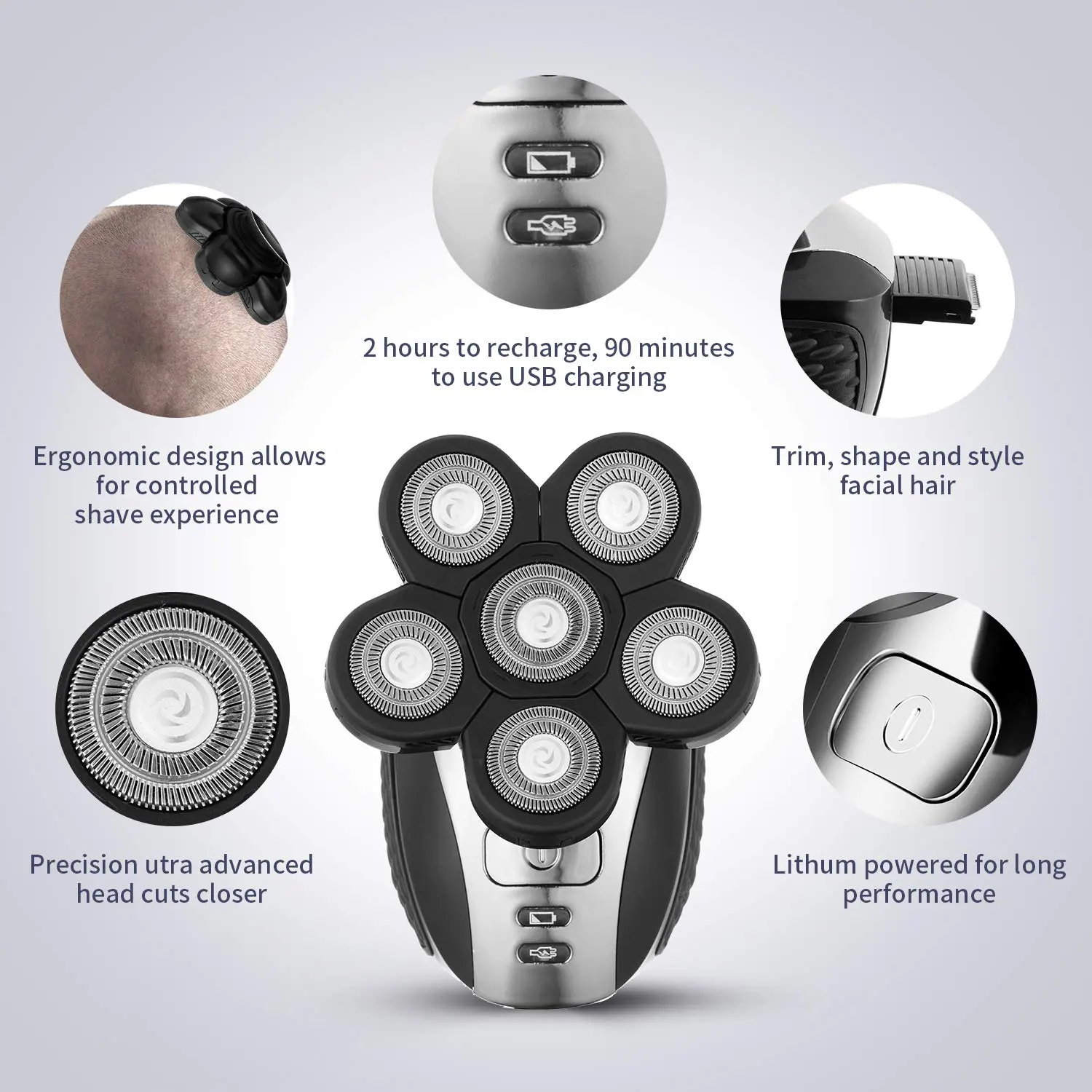 2 hours to recharge, 90 minutes to use USB charging

Ergonomic design allows for controlled shave experience

Trim, shape and style facial hair

Precision utra advanced head cuts closer

Lithum powered for long performance