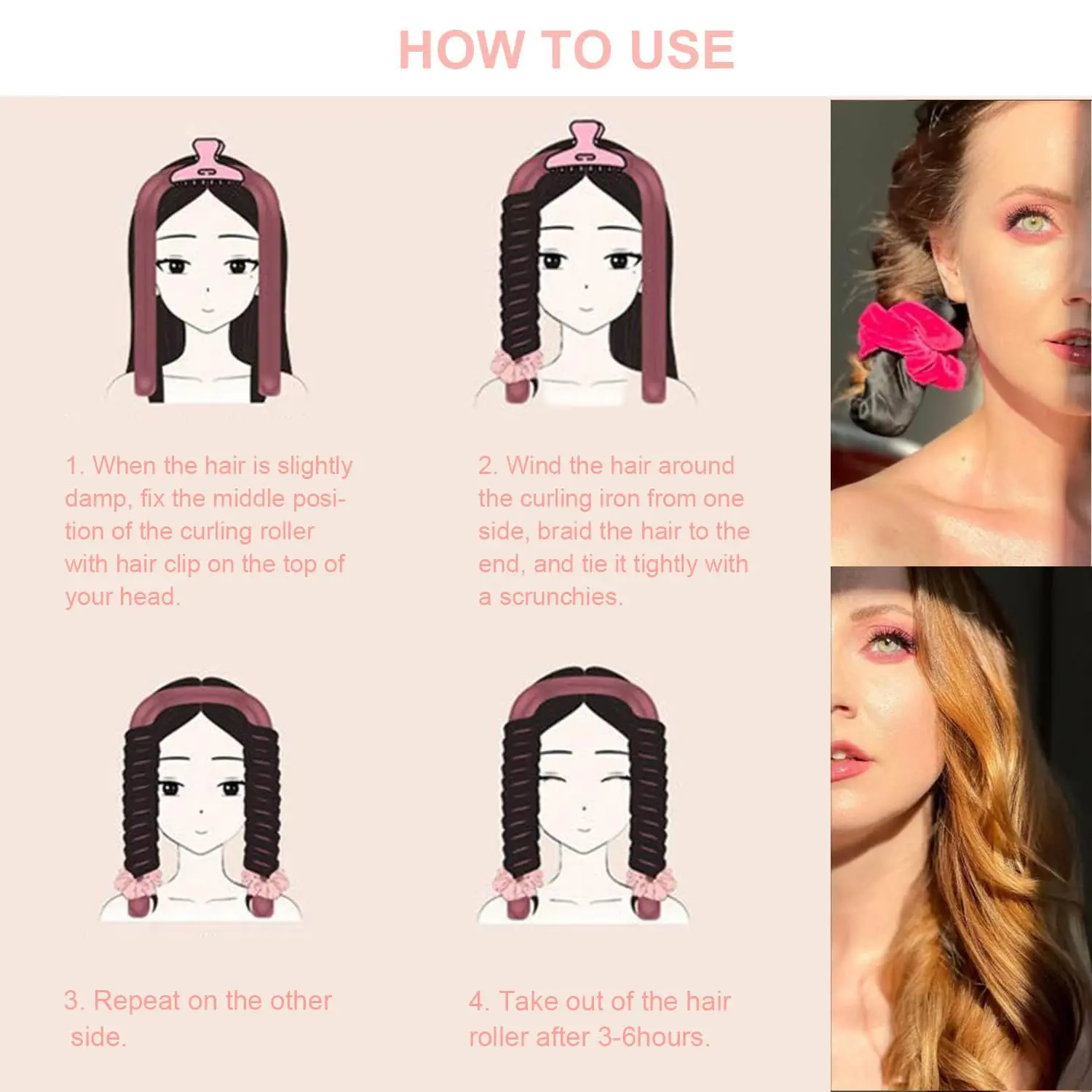 HOW TO USE

1. When the hair is slightly damp, fix the middle position of the curling roller with hair clip on the top of your head.

2. Wind the hair around the curling iron from one side, braid the hair to the end, and tie it tightly with a scrunchies.

3. Repeat on the other side.

4. Take out of the hair roller after 3-6hours.