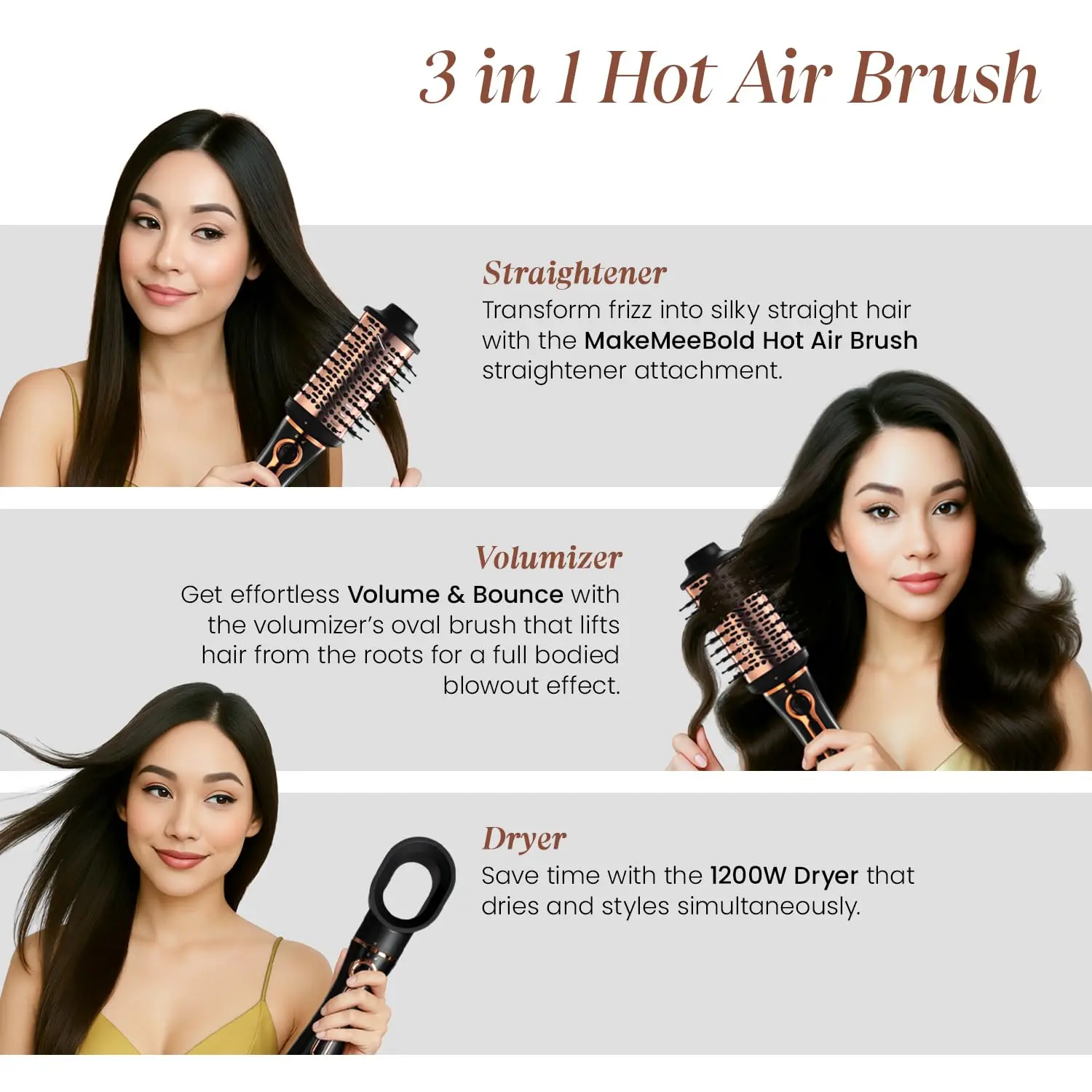 3 in 1 Hot Air Brush

Straightener
Transform frizz into silky straight hair with the MakeMeeBold Hot Air Brush straightener attachment.

Volumizer
Get effortless Volume & Bounce with the volumizer's oval brush that lifts hair from the roots for a full bodied blowout effect.

Dryer
Save time with the 1200W Dryer that dries and styles simultaneously.