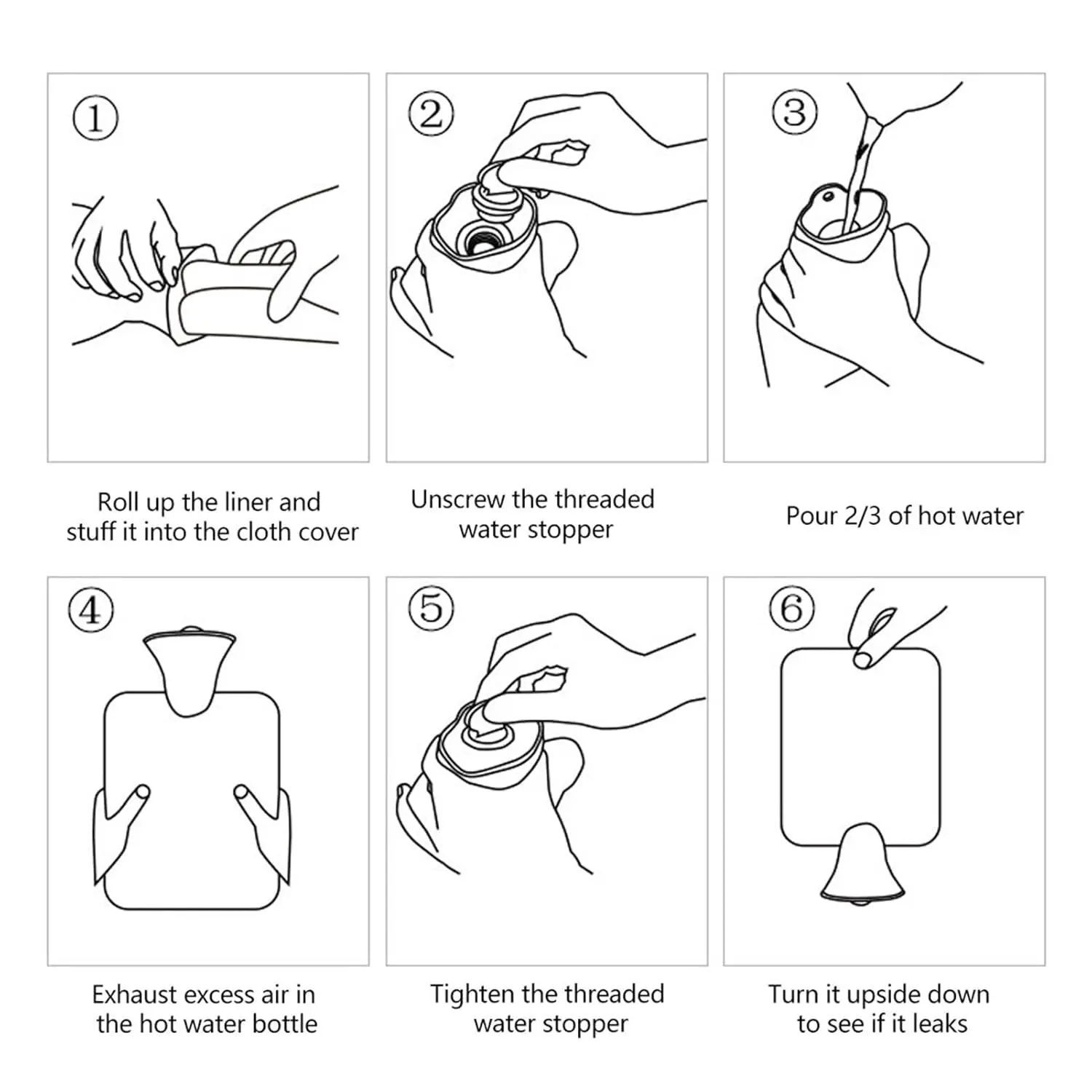 ①

Roll up the liner and stuff it into the cloth cover

②

Unscrew the threaded water stopper

③

Pour 2/3 of hot water

④

Exhaust excess air in the hot water bottle

⑤

Tighten the threaded water stopper

⑥

Turn it upside down to see if it leaks