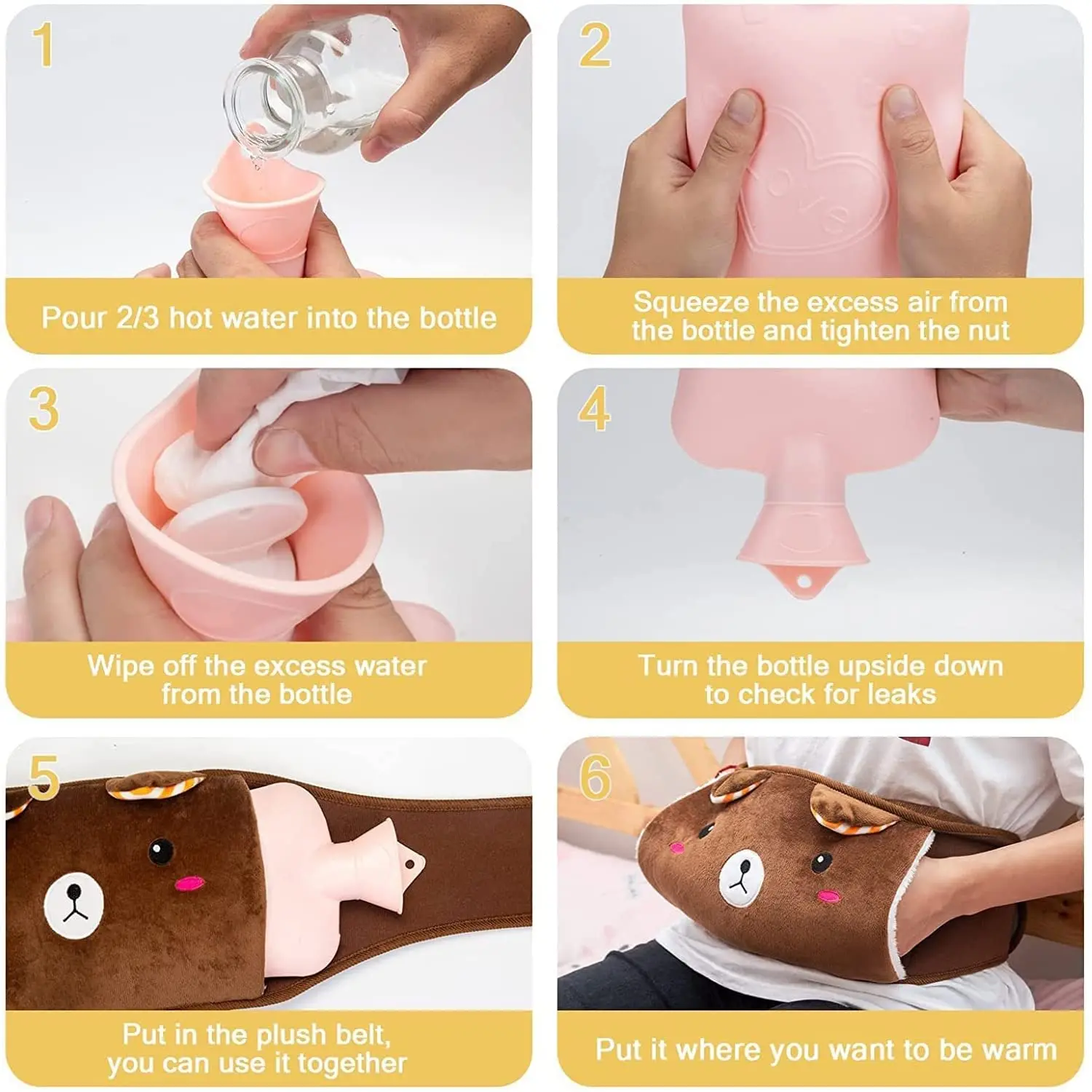 1

Pour 2/3 hot water into the bottle

2

LOVE

Squeeze the excess air from the bottle and tighten the nut

3

Wipe off the excess water from the bottle

4

Turn the bottle upside down to check for leaks

5

Put in the plush belt, you can use it together

6

Put it where you want to be warm