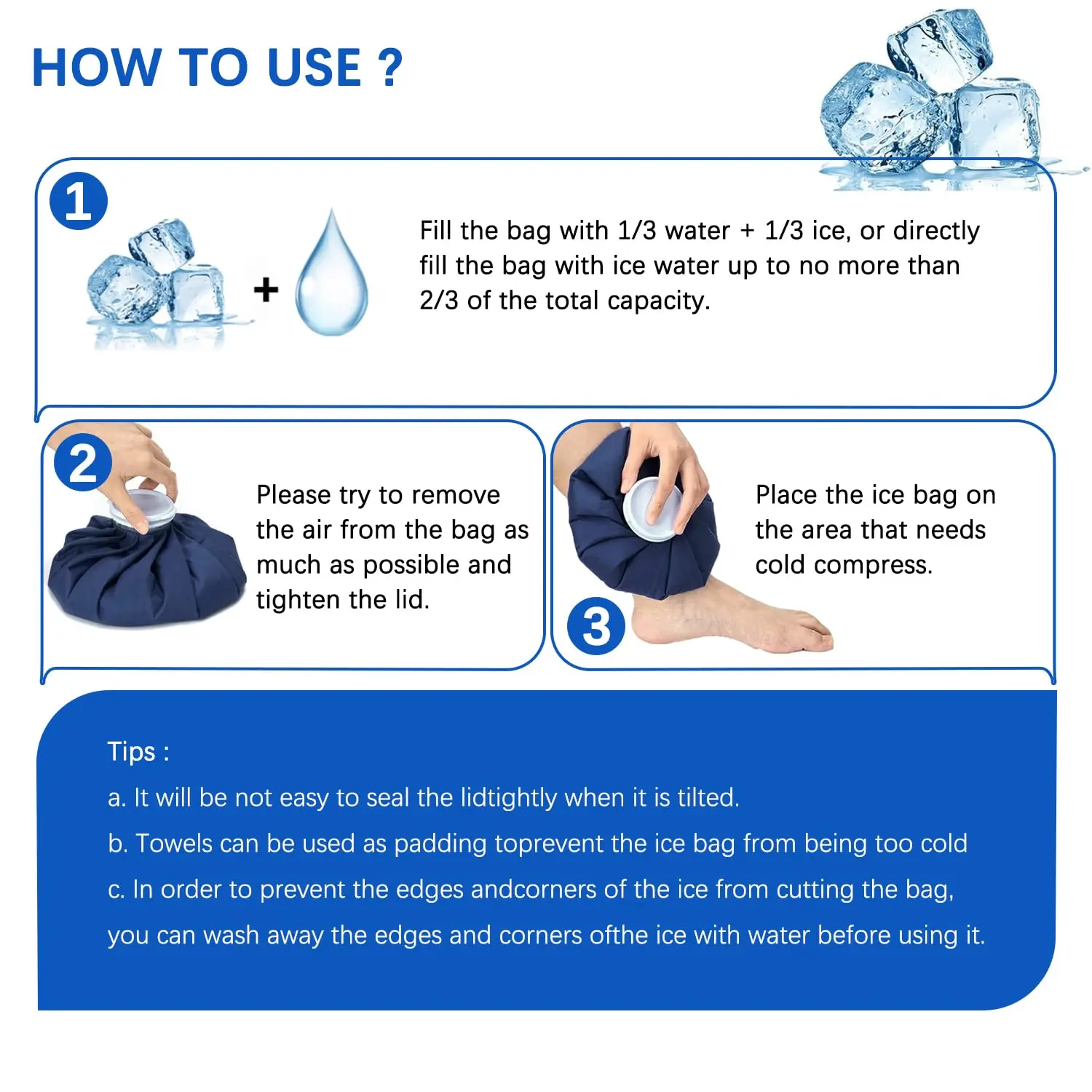 HOW TO USE ?

1

+

Fill the bag with 1/3 water + 1/3 ice, or directly fill the bag with ice water up to no more than 2/3 of the total capacity.

2

Please try to remove the air from the bag as much as possible and tighten the lid.

3

Place the ice bag on the area that needs cold compress.

Tips :

a. It will be not easy to seal the lidtightly when it is tilted.

b. Towels can be used as padding toprevent the ice bag from being too cold

c. In order to prevent the edges andcorners of the ice from cutting the bag, you can wash away the edges and corners ofthe ice with water before using it.