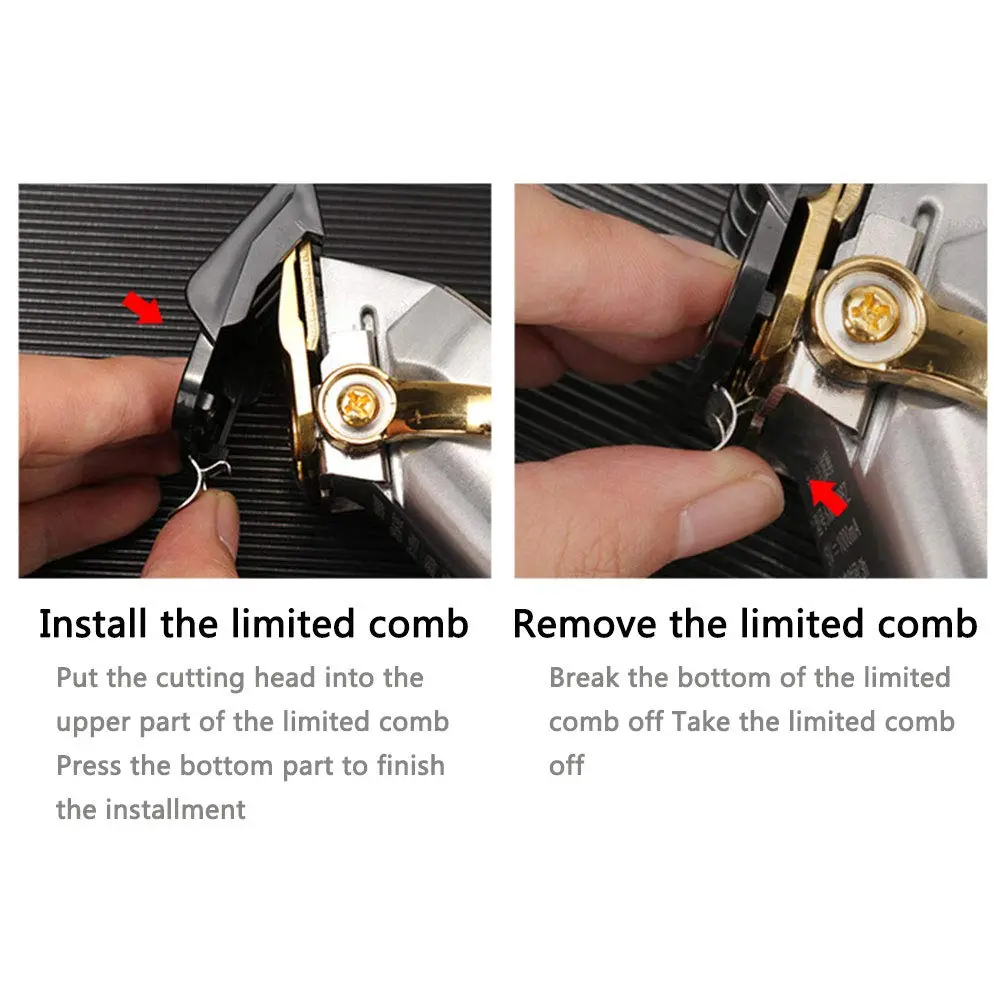 Install the limited comb

Put the cutting head into the upper part of the limited comb Press the bottom part to finish the installment

Remove the limited comb

Break the bottom of the limited comb off Take the limited comb off