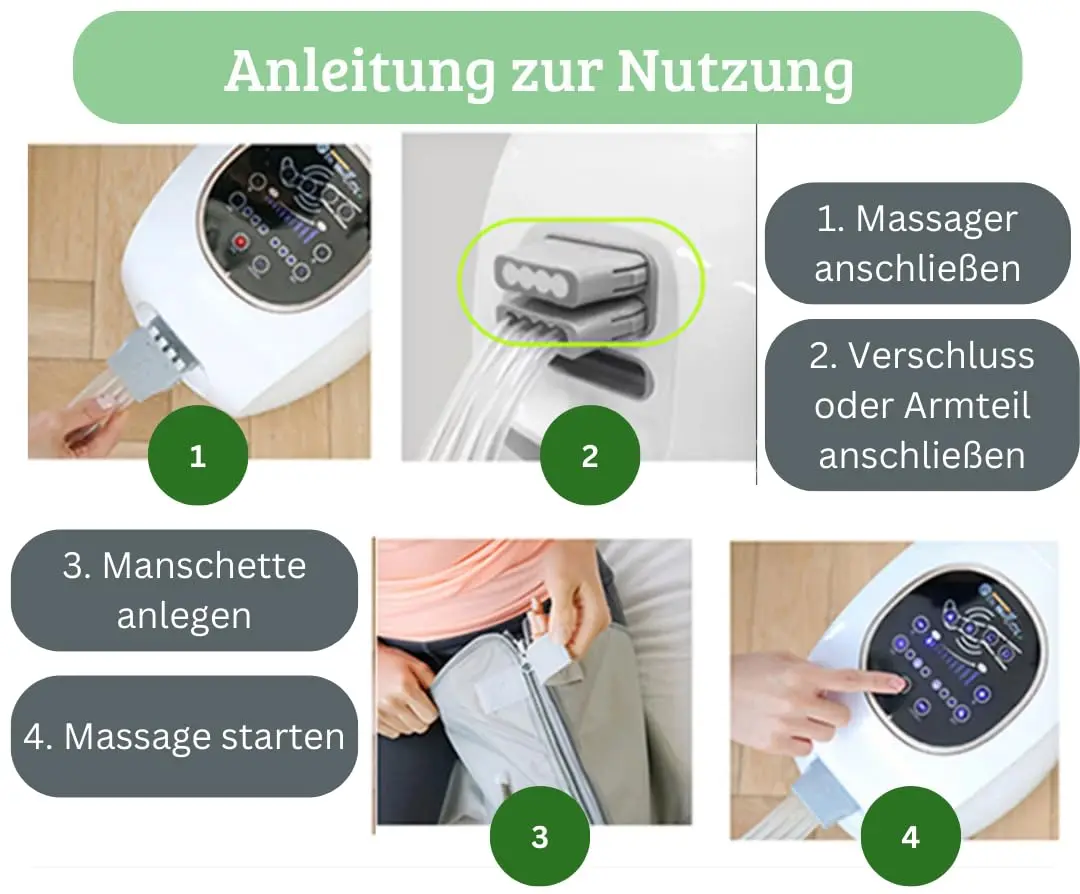 Anleitung zur Nutzung

1

2

1. Massager anschließen

2. Verschluss oder Armteil anschließen

3. Manschette anlegen

4. Massage starten

3

4