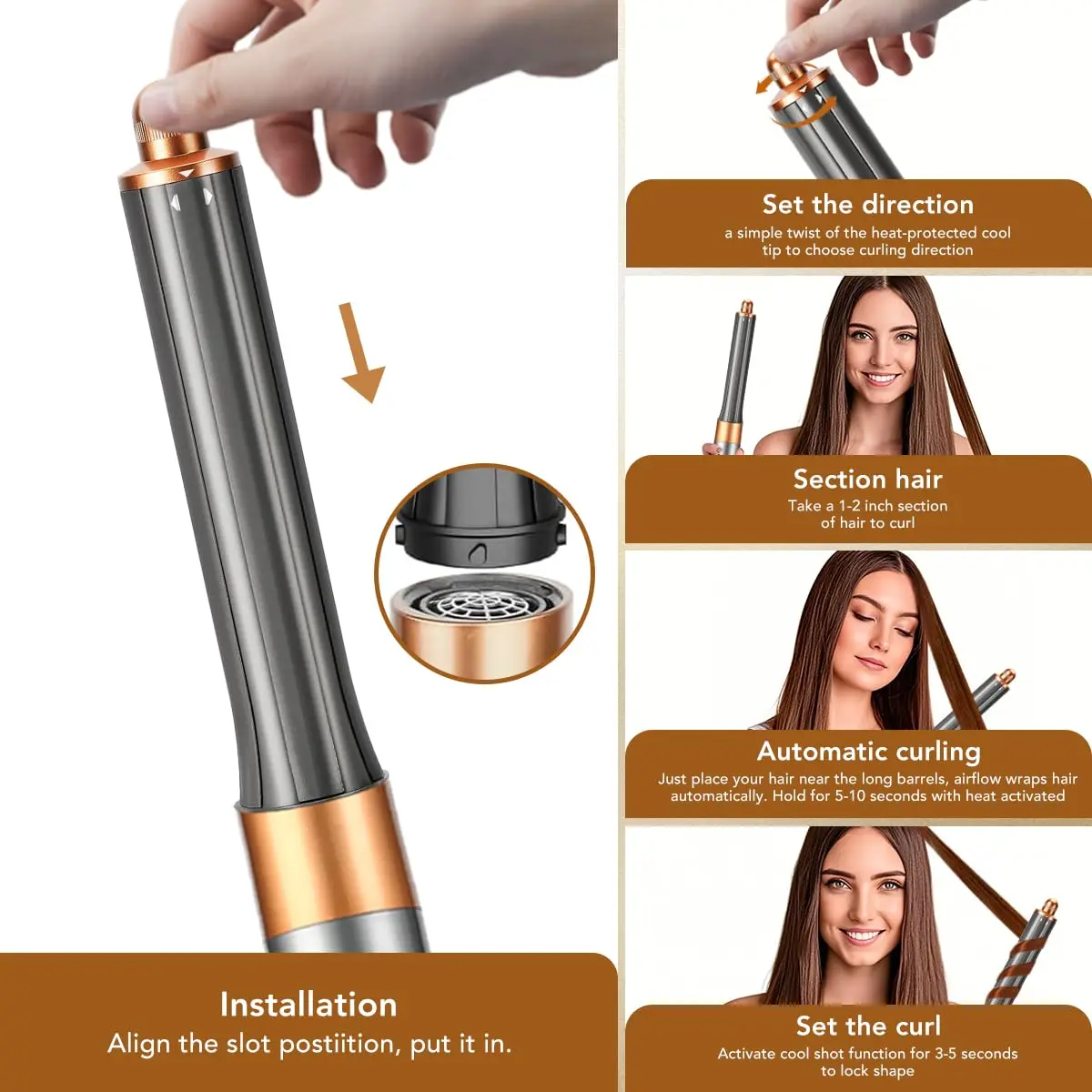 Installation
Align the slot postiition, put it in.

Set the direction
a simple twist of the heat-protected cool tip to choose curling direction

Section hair
Take a 1-2 inch section of hair to curl

Automatic curling
Just place your hair near the long barrels, airflow wraps hair automatically. Hold for 5-10 seconds with heat activated

Set the curl
Activate cool shot function for 3-5 seconds to lock shape