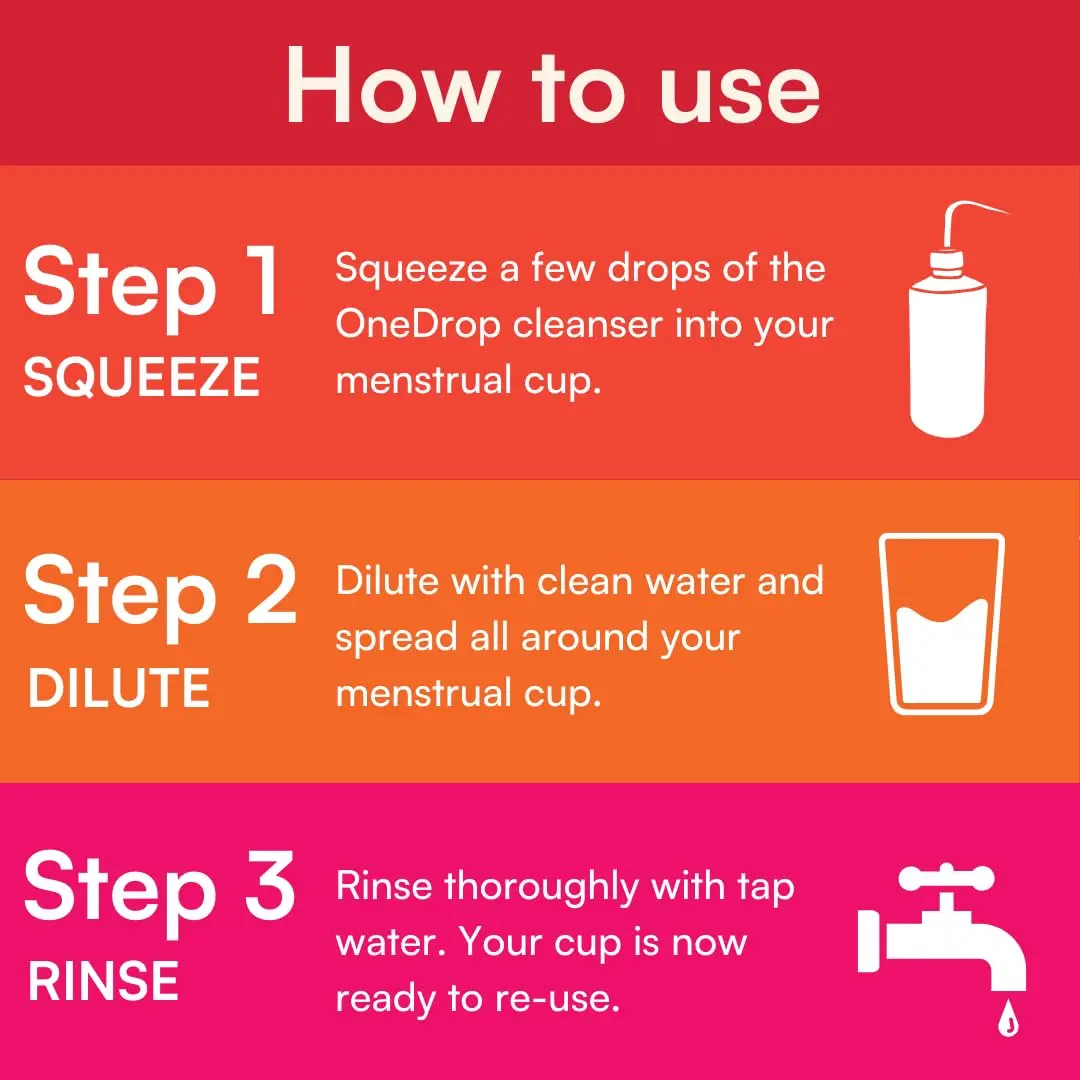 How to use

Step 1
SQUEEZE

Squeeze a few drops of the OneDrop cleanser into your menstrual cup.

Step 2
DILUTE

Dilute with clean water and spread all around your menstrual cup.

Step 3
RINSE

Rinse thoroughly with tap water. Your cup is now ready to re-use.