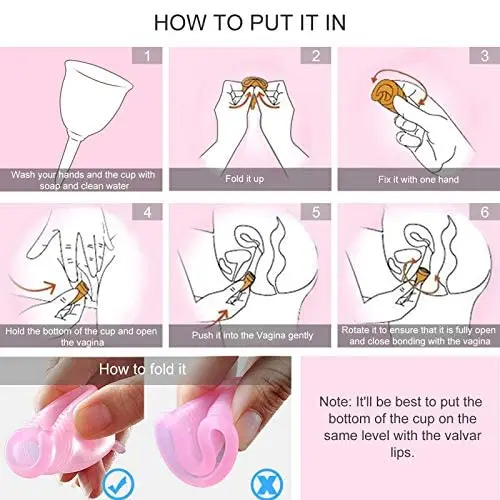 HOW TO PUT IT IN

1
Wash your hands and the cup with soap and clean water

2
Fold it up

3
Fix it with one hand

4
Hold the bottom of the cup and open the vagina

5
Push it into the Vagina gently

6
Rotate it to ensure that it is fully open and close bonding with the vagina

How to fold it

Note: It'll be best to put the bottom of the cup on the same level with the valvar lips.