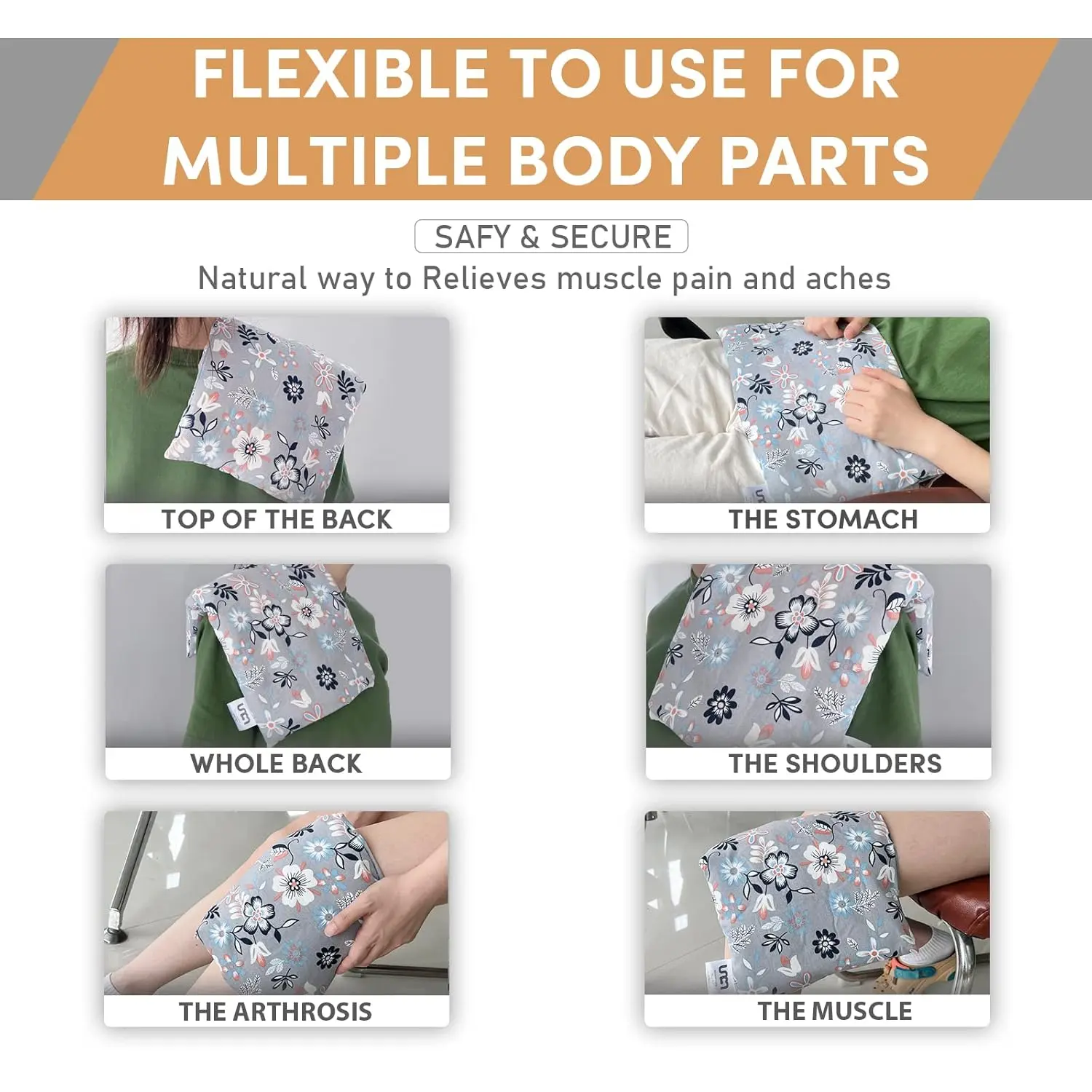 FLEXIBLE TO USE FOR MULTIPLE BODY PARTS

SAFY & SECURE

Natural way to Relieves muscle pain and aches

TOP OF THE BACK

THE STOMACH

WHOLE BACK

THE SHOULDERS

THE ARTHROSIS

THE MUSCLE