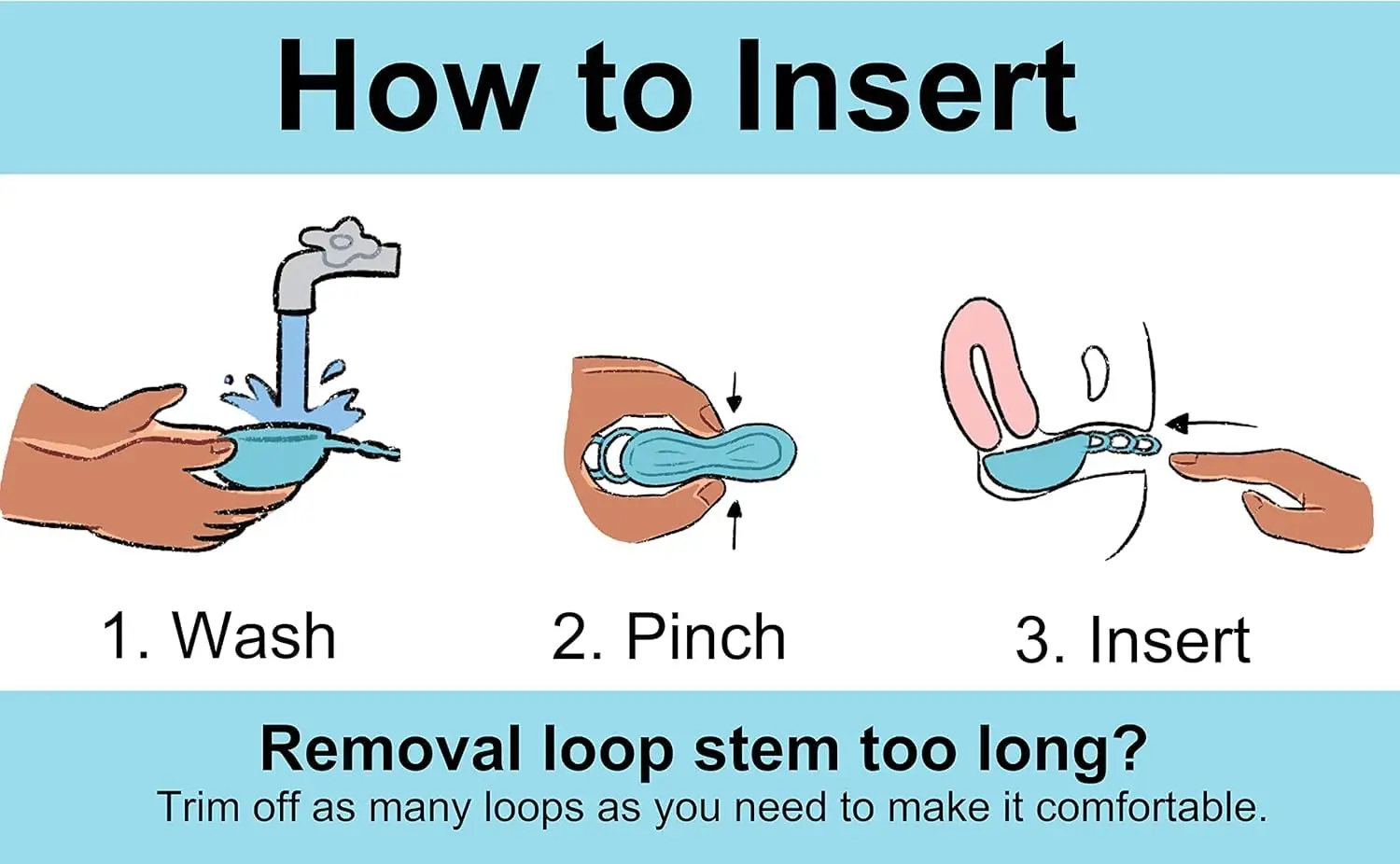 How to Insert

1. Wash

2. Pinch

3. Insert

Removal loop stem too long?
Trim off as many loops as you need to make it comfortable.