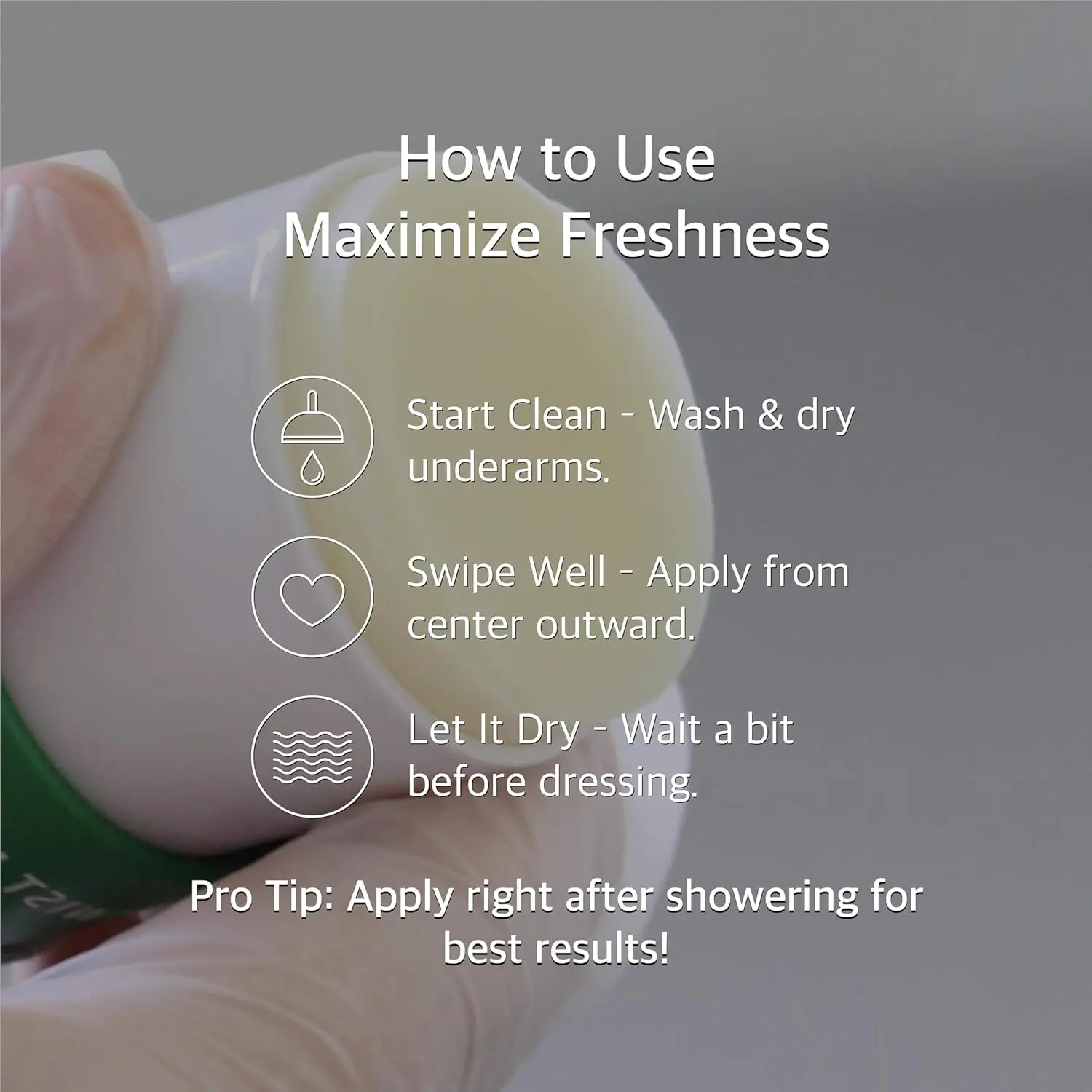 How to Use
Maximize Freshness

Start Clean - Wash & dry underarms.

Swipe Well - Apply from center outward.

Let It Dry - Wait a bit before dressing.

Pro Tip: Apply right after showering for best results!