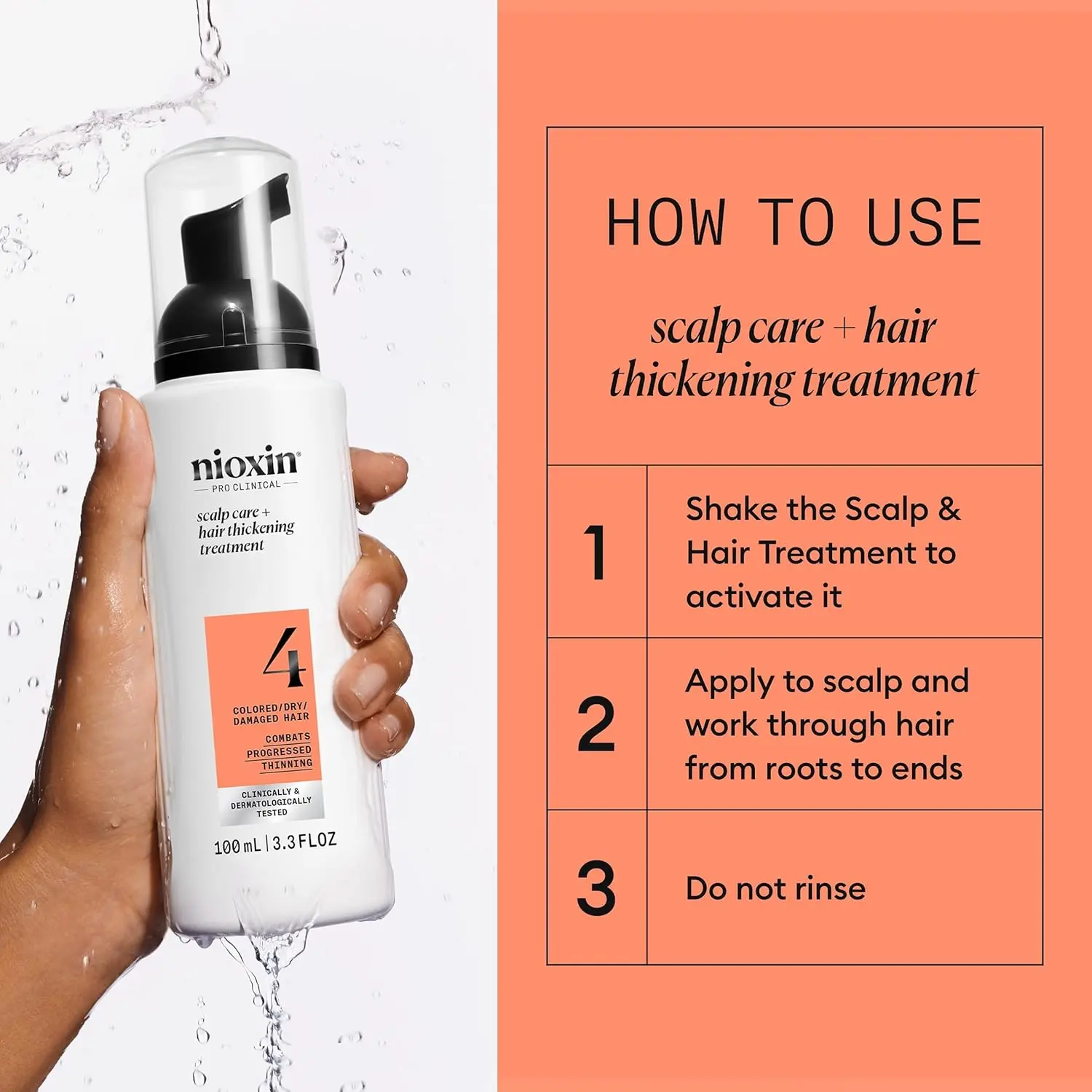 nioxin®
PRO CLINICAL

scalp care + hair thickening treatment

4

COLORED/DRY/ DAMAGED HAIR

COMBATS PROGRESSED THINNING

CLINICALLY & DERMATOLOGICALLY TESTED

100 mL | 3.3 FL OZ

HOW TO USE

scalp care + hair thickening treatment

| 1 | Shake the Scalp & Hair Treatment to activate it |
|---|---|
| 2 | Apply to scalp and work through hair from roots to ends |
| 3 | Do not rinse |